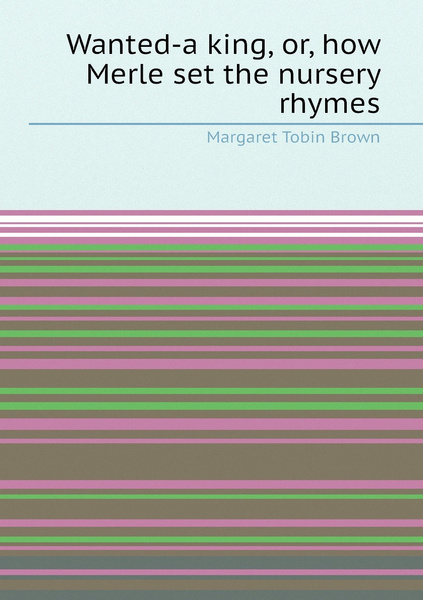 Wanted-a king, or, how Merle set the nursery rhymes

Margaret Tobin Brown