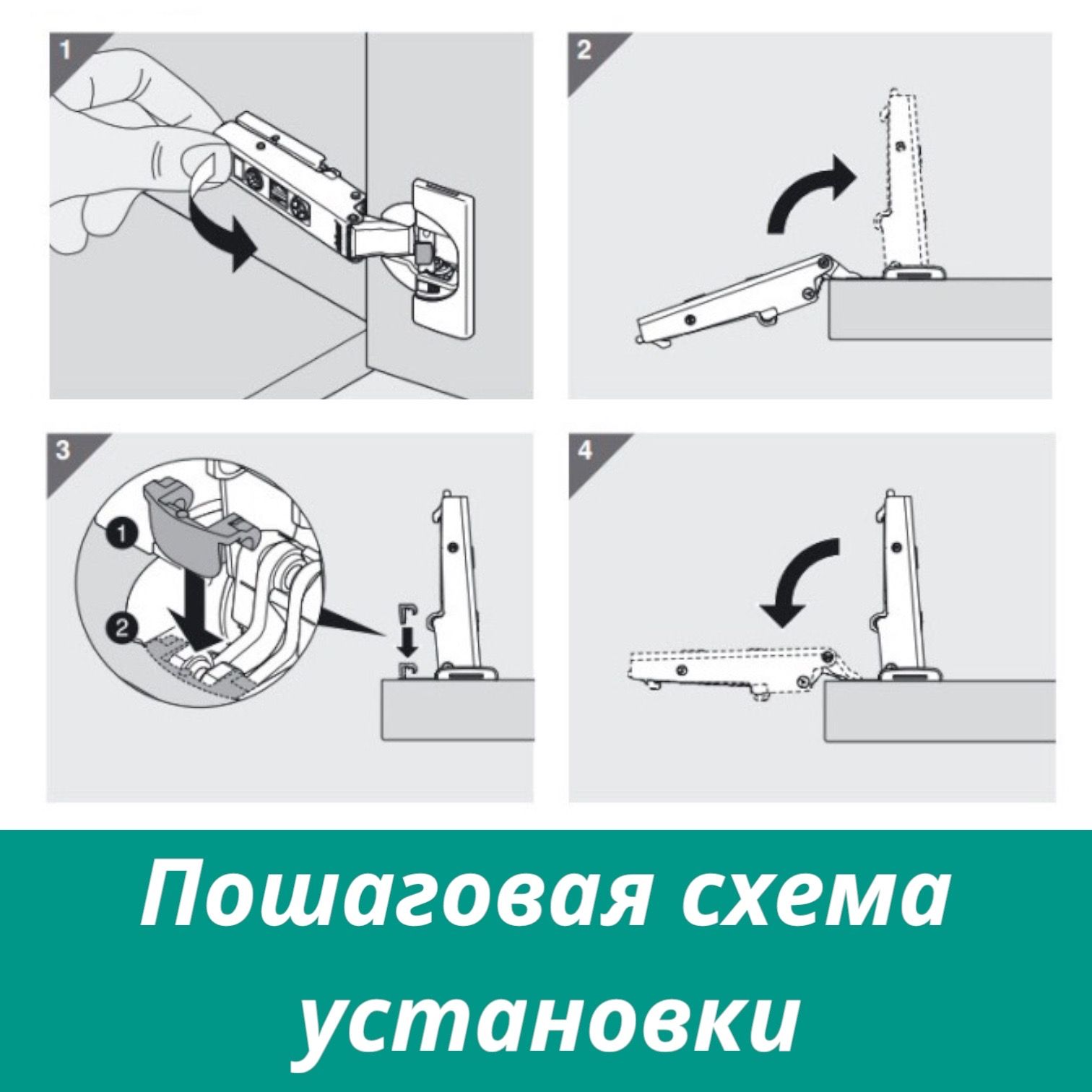 1

2

3

1

2

4

Пошаговая схема установки