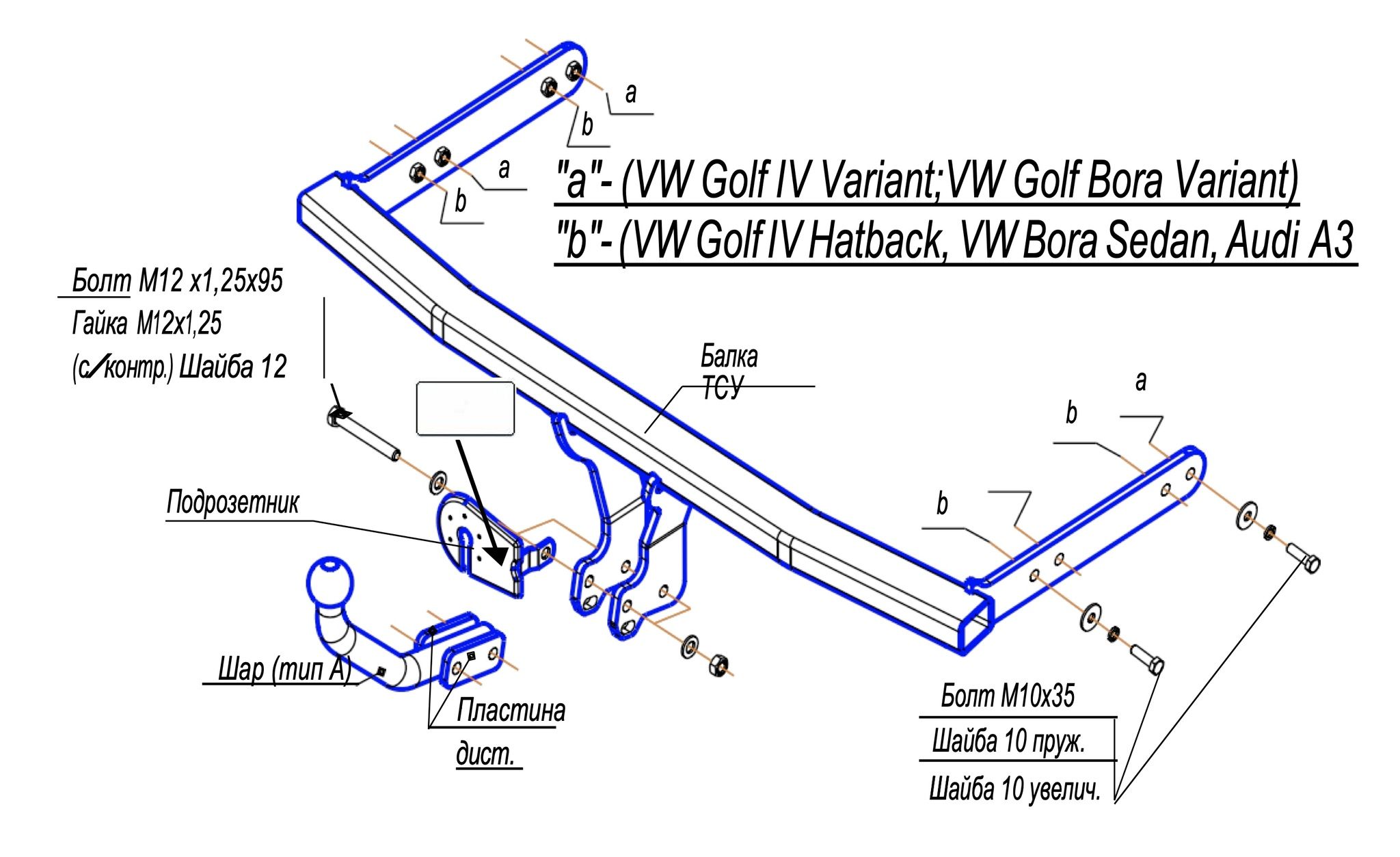 a

b

a

b

"a"- (VW Golf IV Variant;VW Golf Bora Variant)

"b"- (VW Golf IV Hatback, VW Bora Sedan, Audi A3

Болт М12 х1,25х95

Гайка М12х1,25

(с/контр.) Шайба 12

Балка ТСУ

a

b

b

Подрозетник

Шар (тип А)

Пластина дист.

Болт М10х35

Шайба 10 пруж.

Шайба 10 увелич.