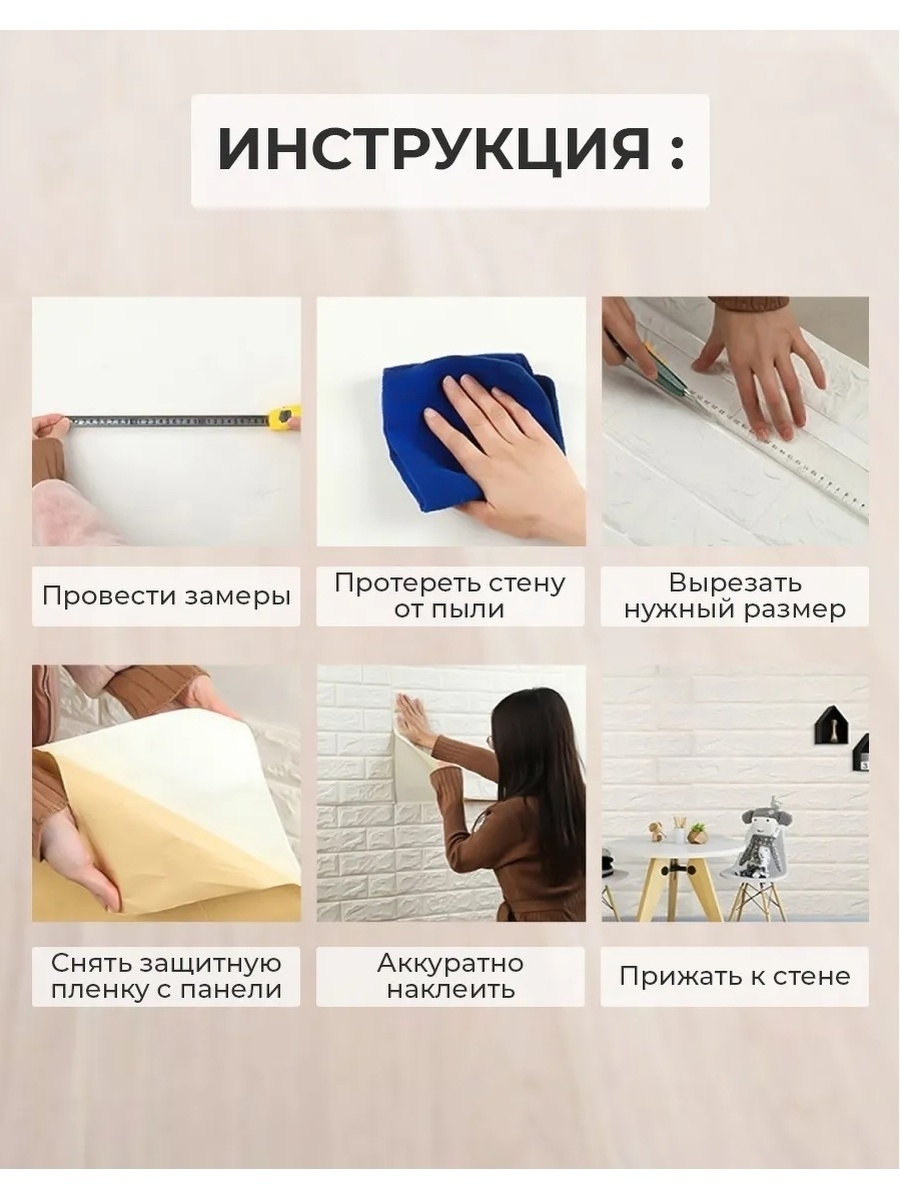 ИНСТРУКЦИЯ :

Провести замеры

Протереть стену от пыли

Вырезать нужный размер

Снять защитную пленку с панели

Аккуратно наклеить

Прижать к стене