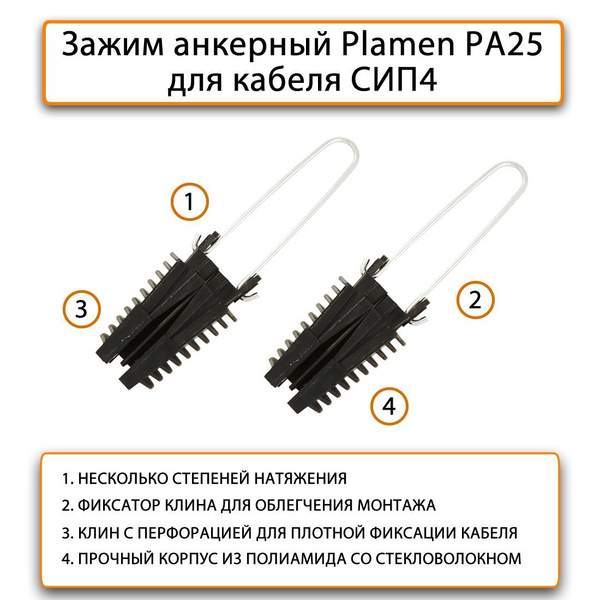 Зажим анкерный Plamen PA25 для кабеля СИП4

1

3

2

4

1. НЕСКОЛЬКО СТЕПЕНЕЙ НАТЯЖЕНИЯ
2. ФИКСАТОР КЛИНА ДЛЯ ОБЛЕГЧЕНИЯ МОНТАЖА
3. КЛИН С ПЕРФОРАЦИЕЙ ДЛЯ ПЛОТНОЙ ФИКСАЦИИ КАБЕЛЯ
4. ПРОЧНЫЙ КОРПУС ИЗ ПОЛИАМИДА СО СТЕКЛОВОЛОКНОМ