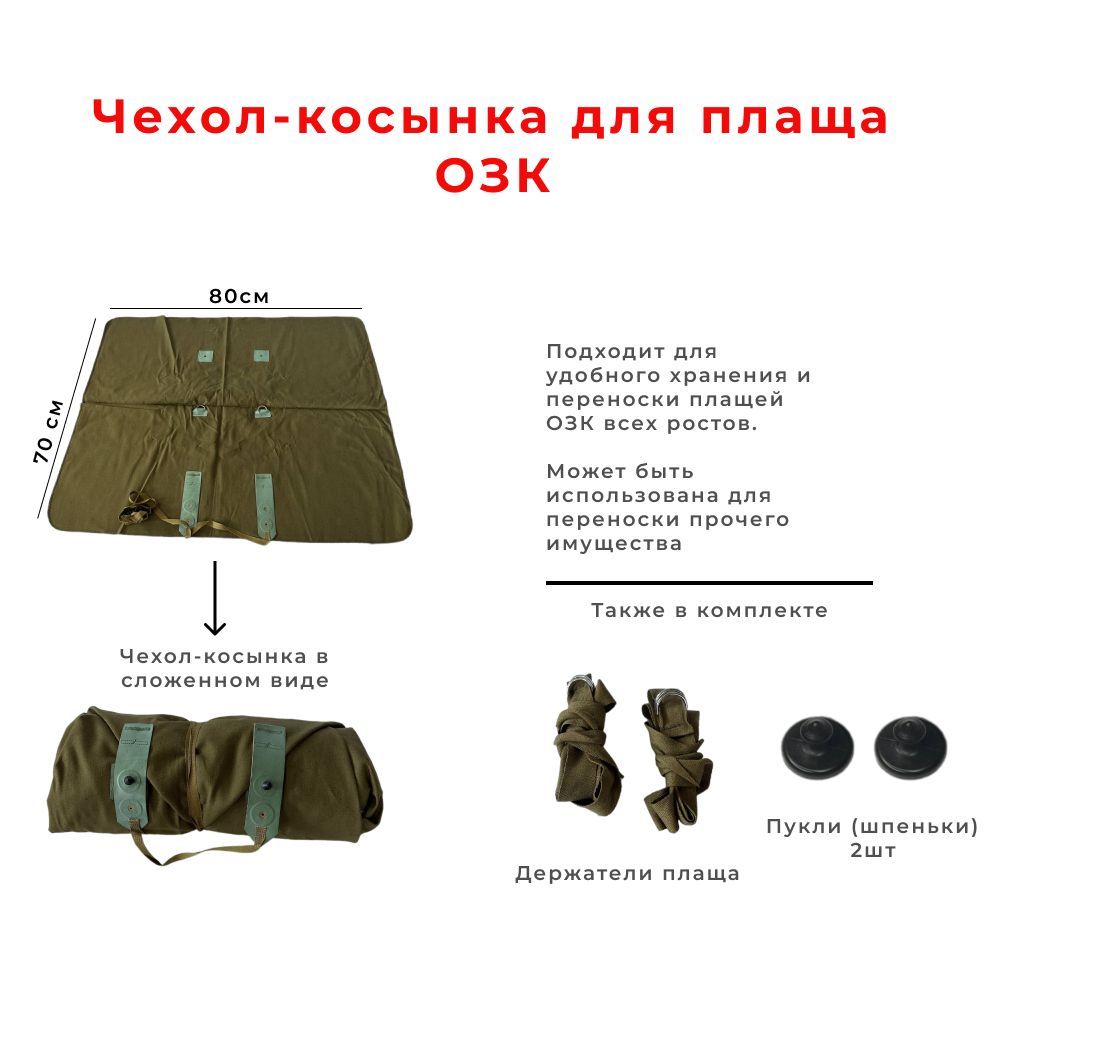 Чехол-косынка для плаща ОЗК

80см

70 см

Чехол-косынка в сложенном виде

Подходит для удобного хранения и переноски плащей ОЗК всех ростов.

Может быть использована для переноски прочего имущества

Также в комплекте

Держатели плаща

Пукли (шпеньки) 2шт