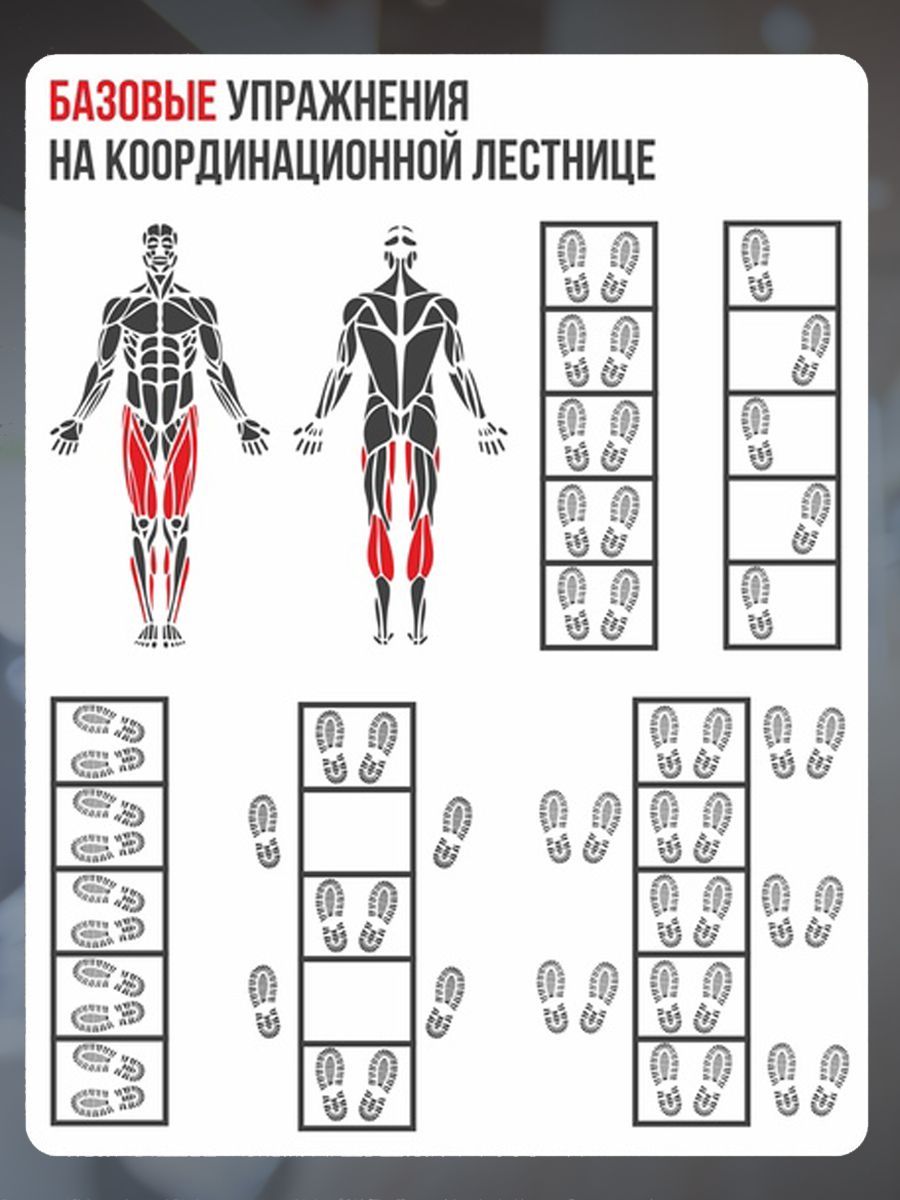 БАЗОВЫЕ УПРАЖНЕНИЯ
НА КООРДИНАЦИОННОЙ ЛЕСТНИЦЕ