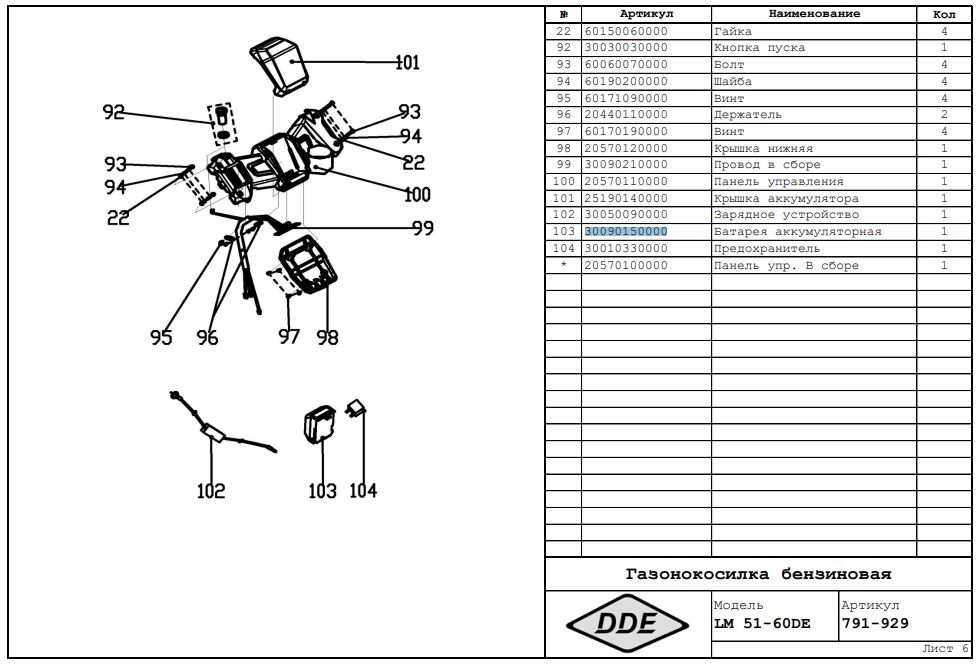 101
92
93
94
22
93
94
22
100
99
95
96
97
98
102
103
104

| № | Артикул | Наименование | Кол |
|---|---|---|---|
| 22 | 60150060000 | Гайка | 4 |
| 92 | 30030030000 | Кнопка пуска | 1 |
| 93 | 60060070000 | Болт | 4 |
| 94 | 60190200000 | Шайба | 4 |
| 95 | 60171090000 | Винт | 4 |
| 96 | 20440110000 | Держатель | 2 |
| 97 | 60170190000 | Винт | 4 |
| 98 | 20570120000 | Крышка нижняя | 1 |
| 99 | 30090210000 | Провод в сборе | 1 |
| 100 | 20570110000 | Панель управления | 1 |
| 101 | 25190140000 | Крышка аккумулятора | 1 |
| 102 | 30050090000 | Зарядное устройство | 1 |
| 103 | 30090150000 | Батарея аккумуляторная | 1 |
| 104 | 30010330000 | Предохранитель | 1 |
| * | 20570100000 | Панель упр. В сборе | 1 |

Газонокосилка бензиновая

DDE

Модель
LM 51-60DE

Артикул
791-929

Лист 6