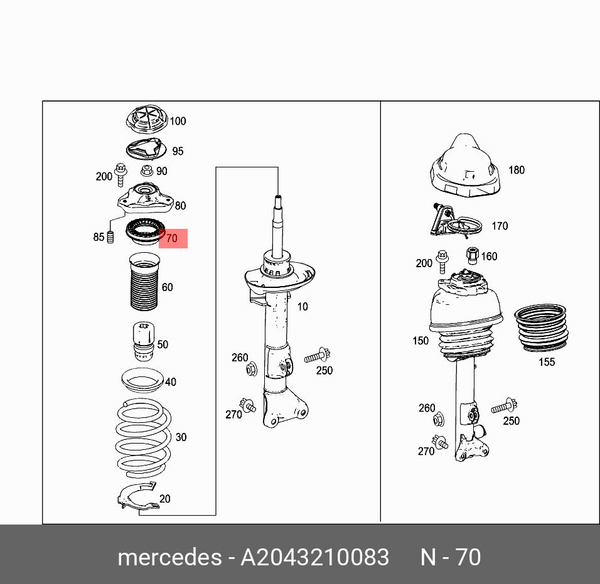 100
95
200
90
80
85
70
60
50
40
30
20
10
260
250
270
180
170
200
160
150
155
260
250
270

mercedes - A2043210083 N - 70