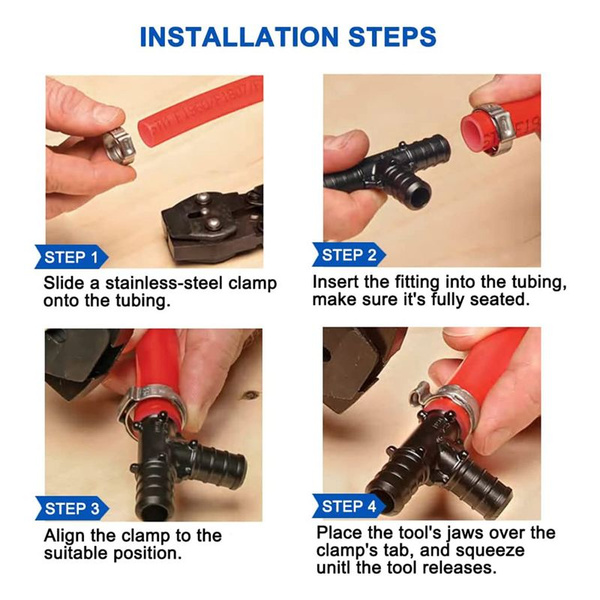 INSTALLATION STEPS

STEP 1
Slide a stainless-steel clamp onto the tubing.

STEP 2
Insert the fitting into the tubing, make sure it's fully seated.

STEP 3
Align the clamp to the suitable position.

STEP 4
Place the tool's jaws over the clamp's tab, and squeeze unitl the tool releases.