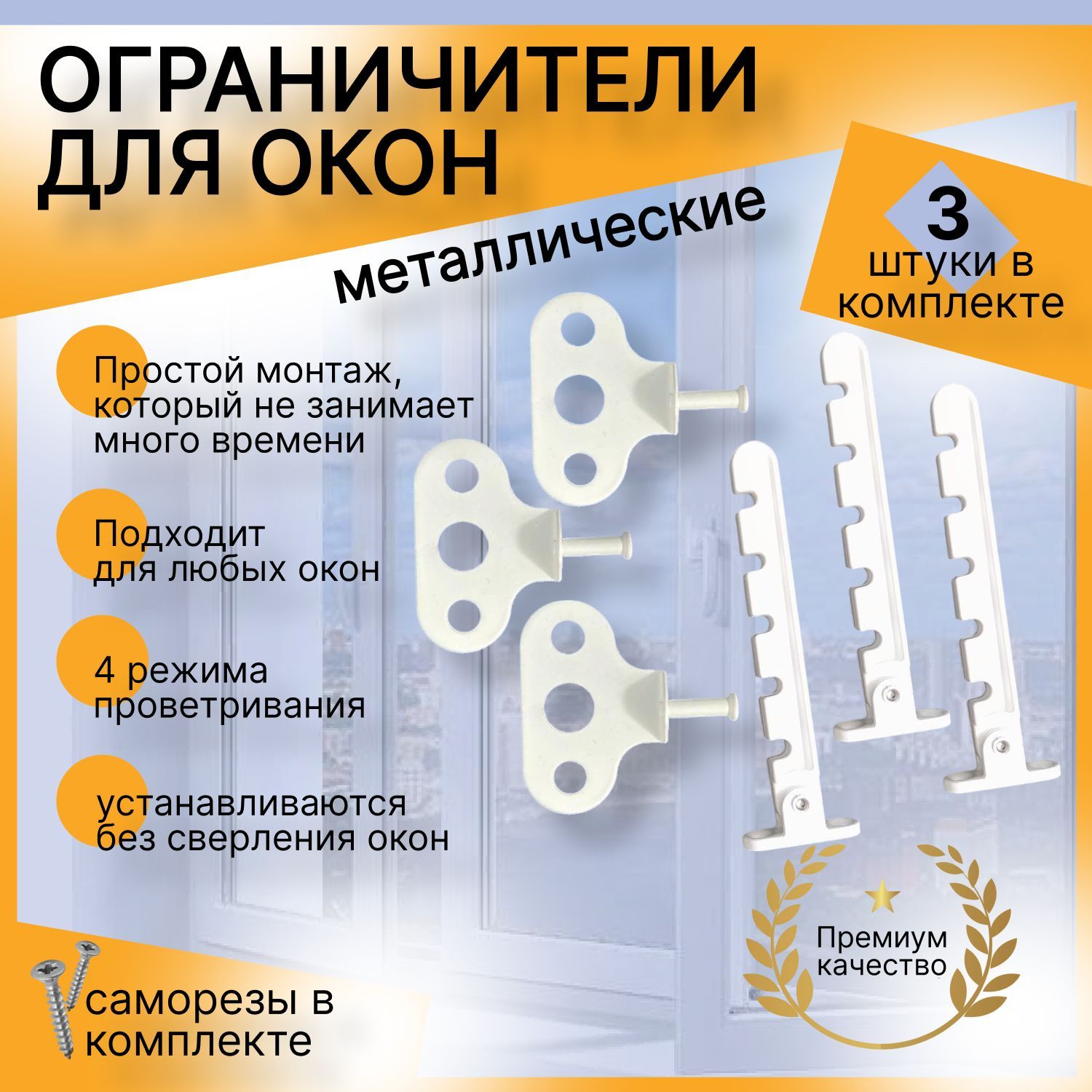 ОГРАНИЧИТЕЛИ ДЛЯ ОКОН

металлические

3 штуки в комплекте

Простой монтаж, который не занимает много времени

Подходит для любых окон

4 режима проветривания

устанавливаются без сверления окон

Премиум качество

саморезы в комплекте