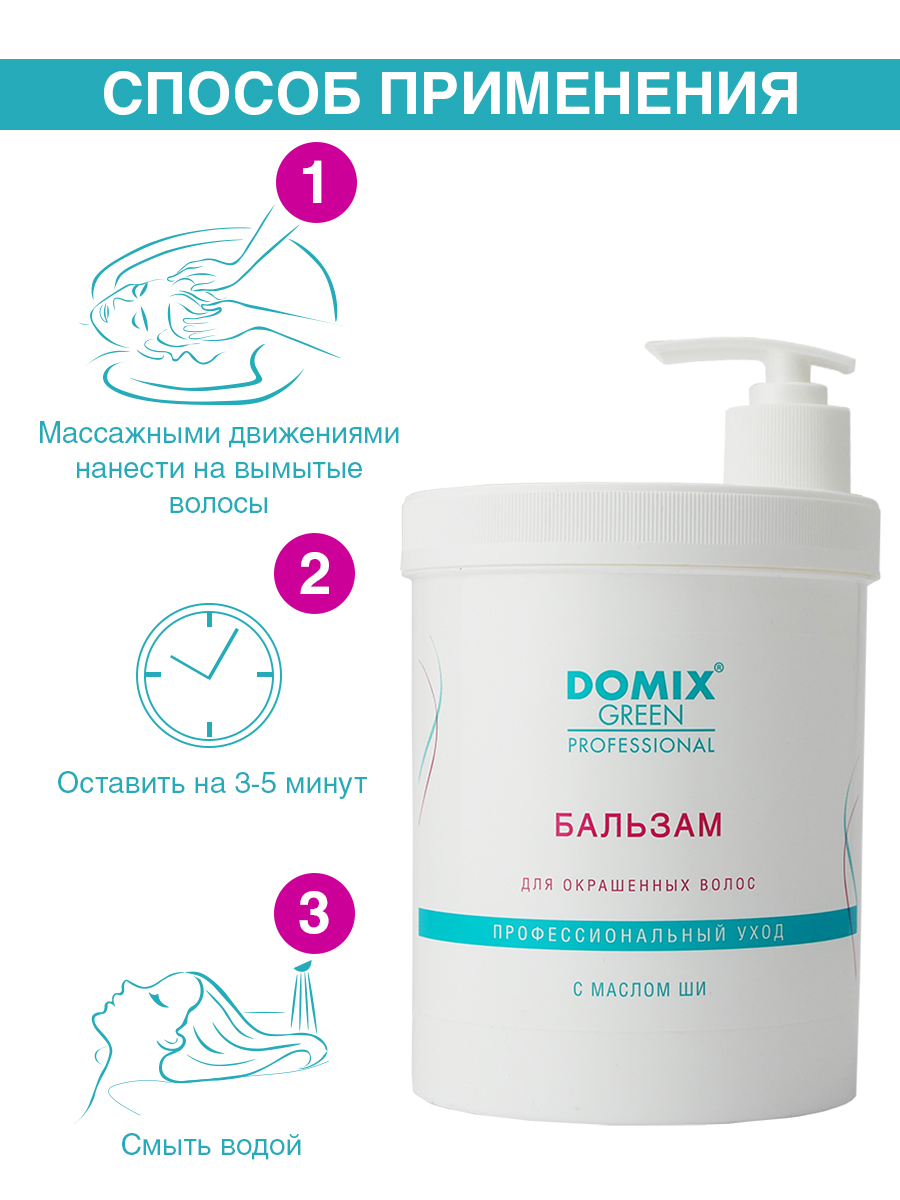 СПОСОБ ПРИМЕНЕНИЯ

1

Массажными движениями нанести на вымытые волосы

2

Оставить на 3-5 минут

3

Смыть водой

DOMIX®
GREEN
PROFESSIONAL

БАЛЬЗАМ

ДЛЯ ОКРАШЕННЫХ ВОЛОС

ПРОФЕССИОНАЛЬНЫЙ УХОД

С МАСЛОМ ШИ