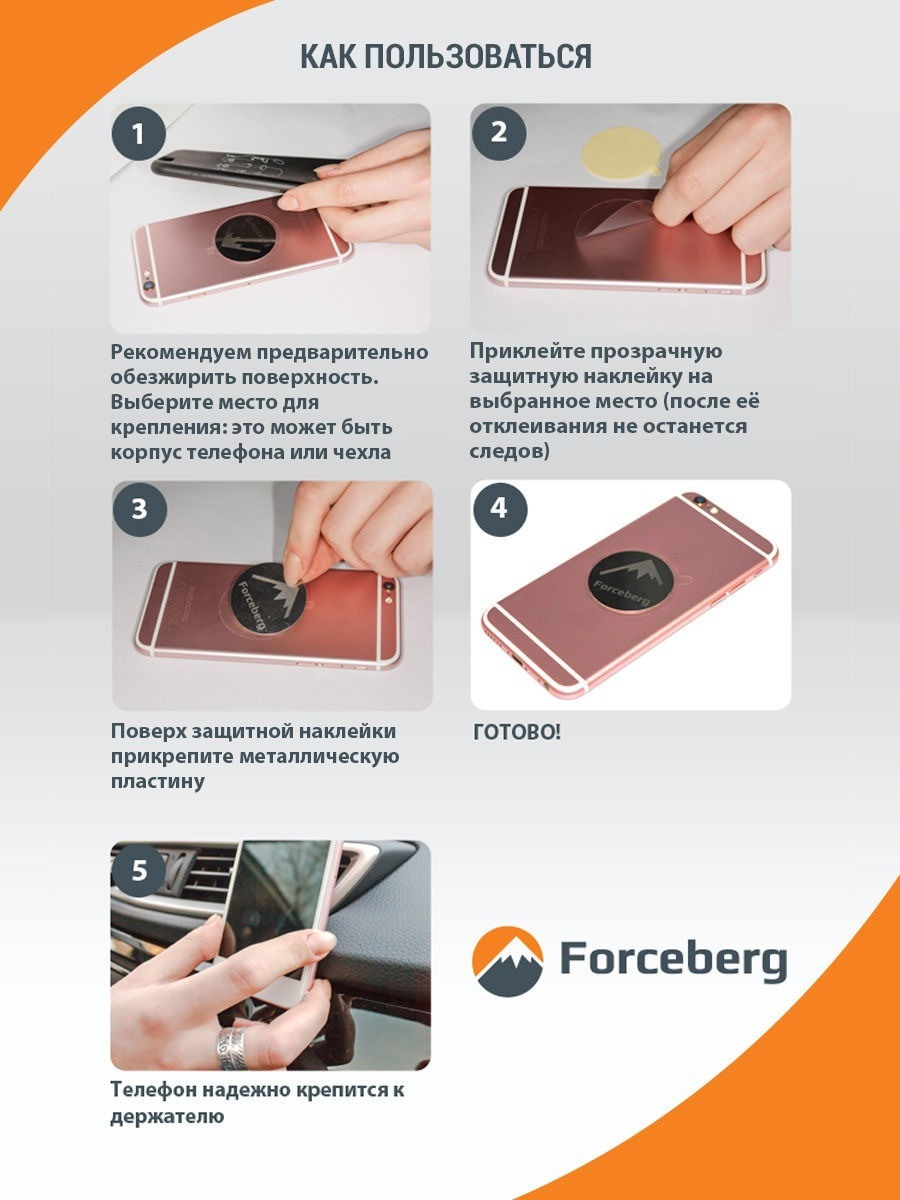 КАК ПОЛЬЗОВАТЬСЯ

1

Рекомендуем предварительно обезжирить поверхность. Выберите место для крепления: это может быть корпус телефона или чехла

2

Приклейте прозрачную защитную наклейку на выбранное место (после её отклеивания не останется следов)

3

Forceberg

Поверх защитной наклейки прикрепите металлическую пластину

4

Forceberg

ГОТОВО!

5

Телефон надежно крепится к держателю

Forceberg