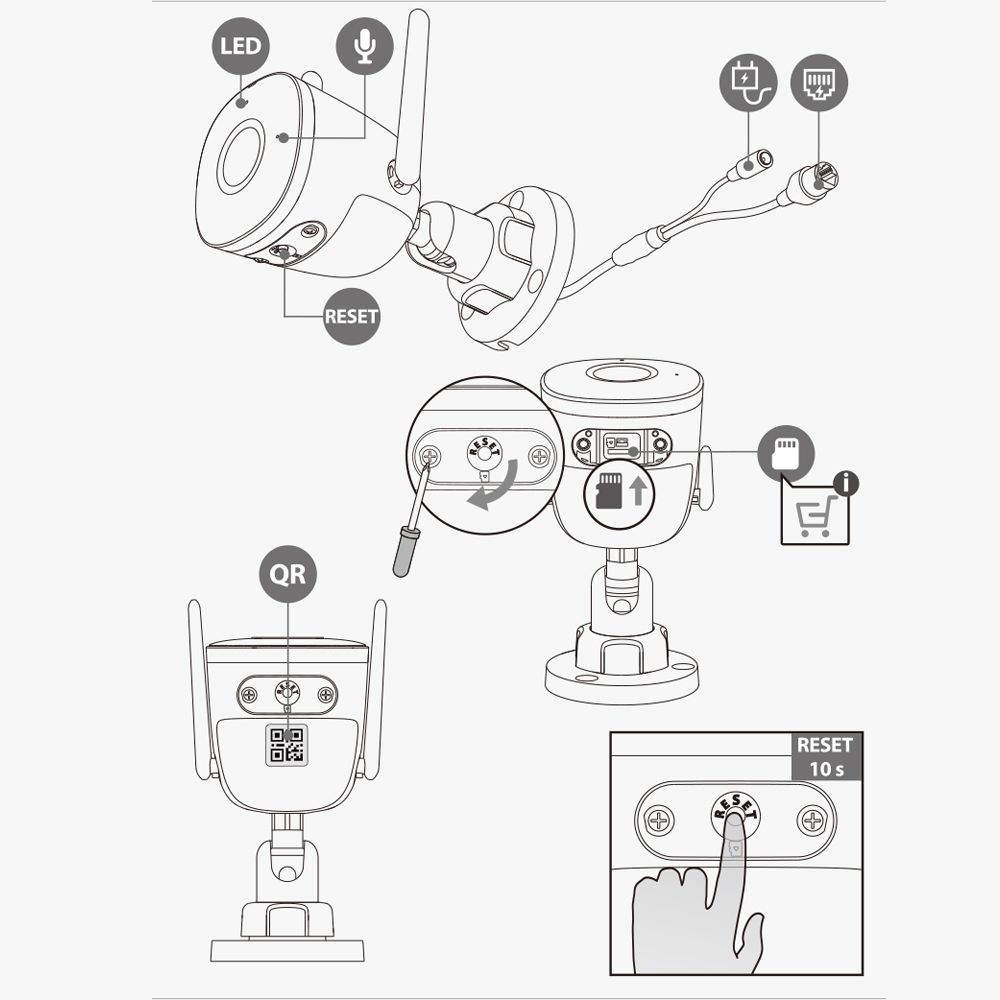 LED

RESET

RESET

QR

RESET

RESET
10 s

RESET