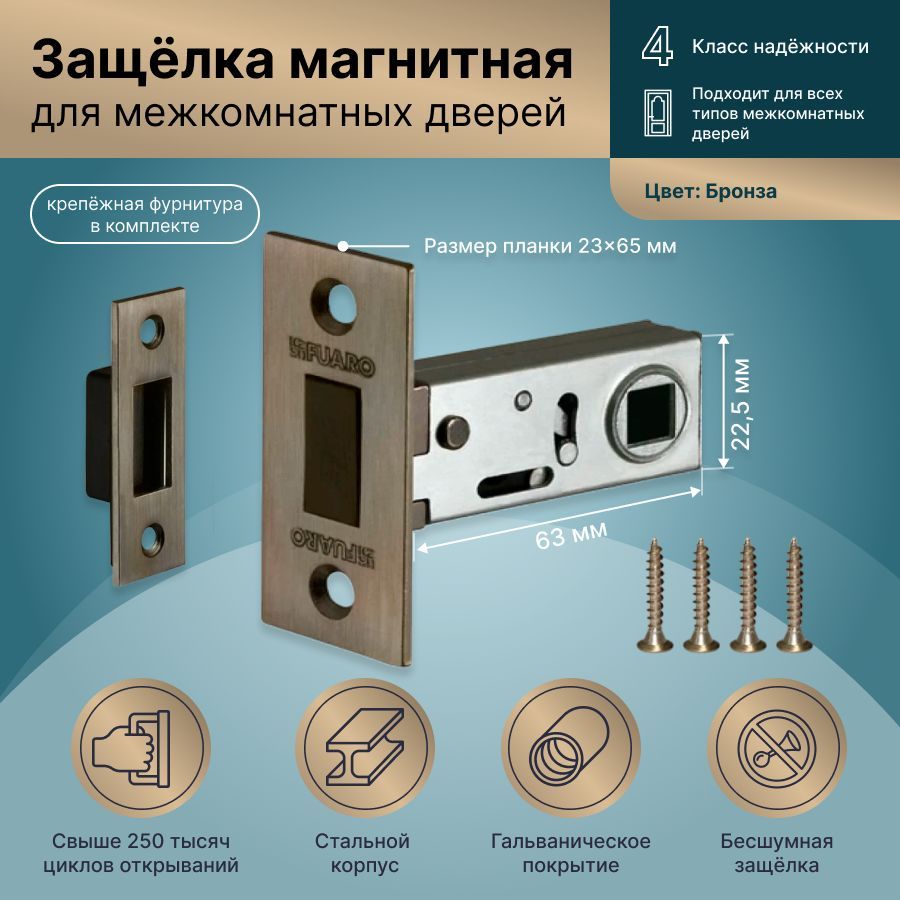 Защёлка магнитная
для межкомнатных дверей

4 Класс надёжности

Подходит для всех типов межкомнатных дверей

Цвет: Бронза

крепёжная фурнитура в комплекте

Размер планки 23×65 мм

FUARO

FUARO

22,5 мм

63 мм

Свыше 250 тысяч циклов открываний

Стальной корпус

Гальваническое покрытие

Бесшумная защёлка