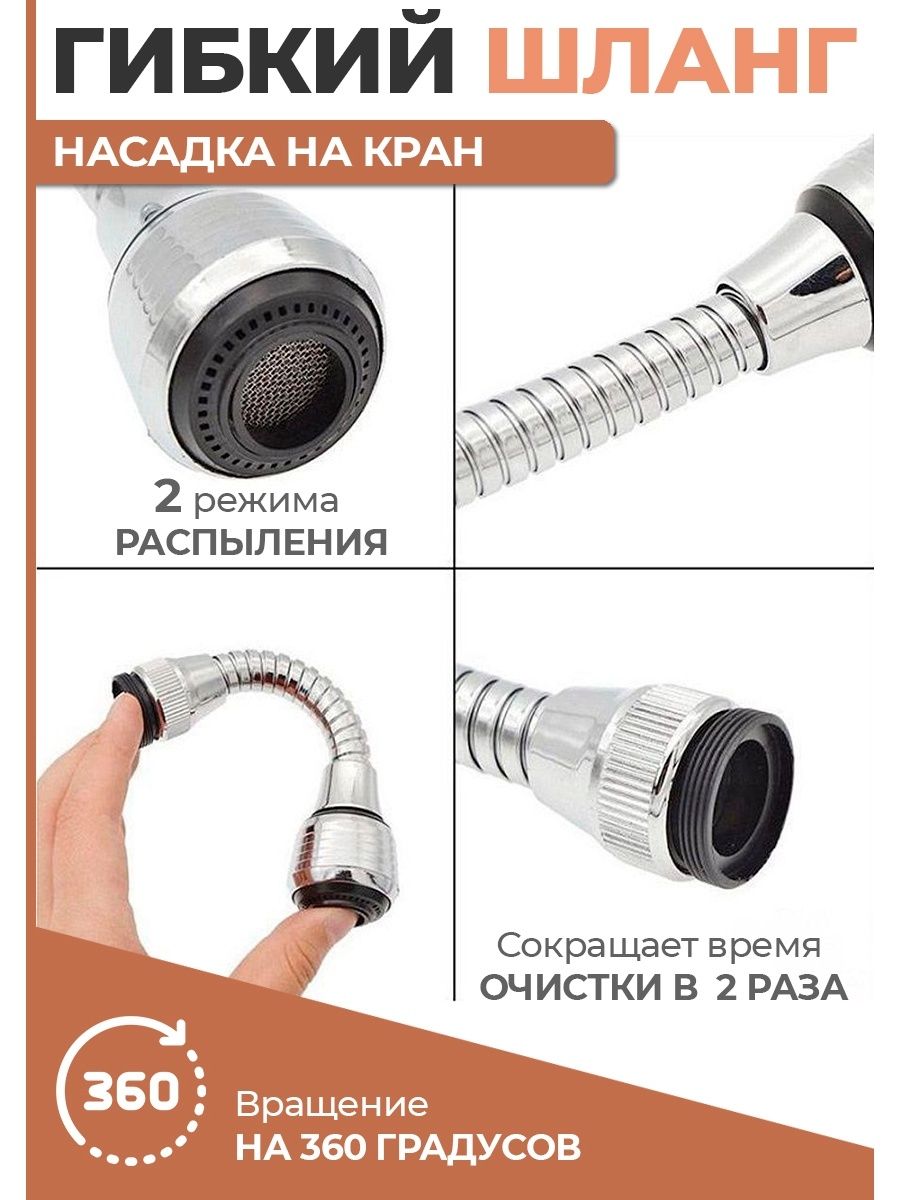 ГИБКИЙ ШЛАНГ

НАСАДКА НА КРАН

2 режима РАСПЫЛЕНИЯ

Сокращает время ОЧИСТКИ В 2 РАЗА

360

Вращение НА 360 ГРАДУСОВ