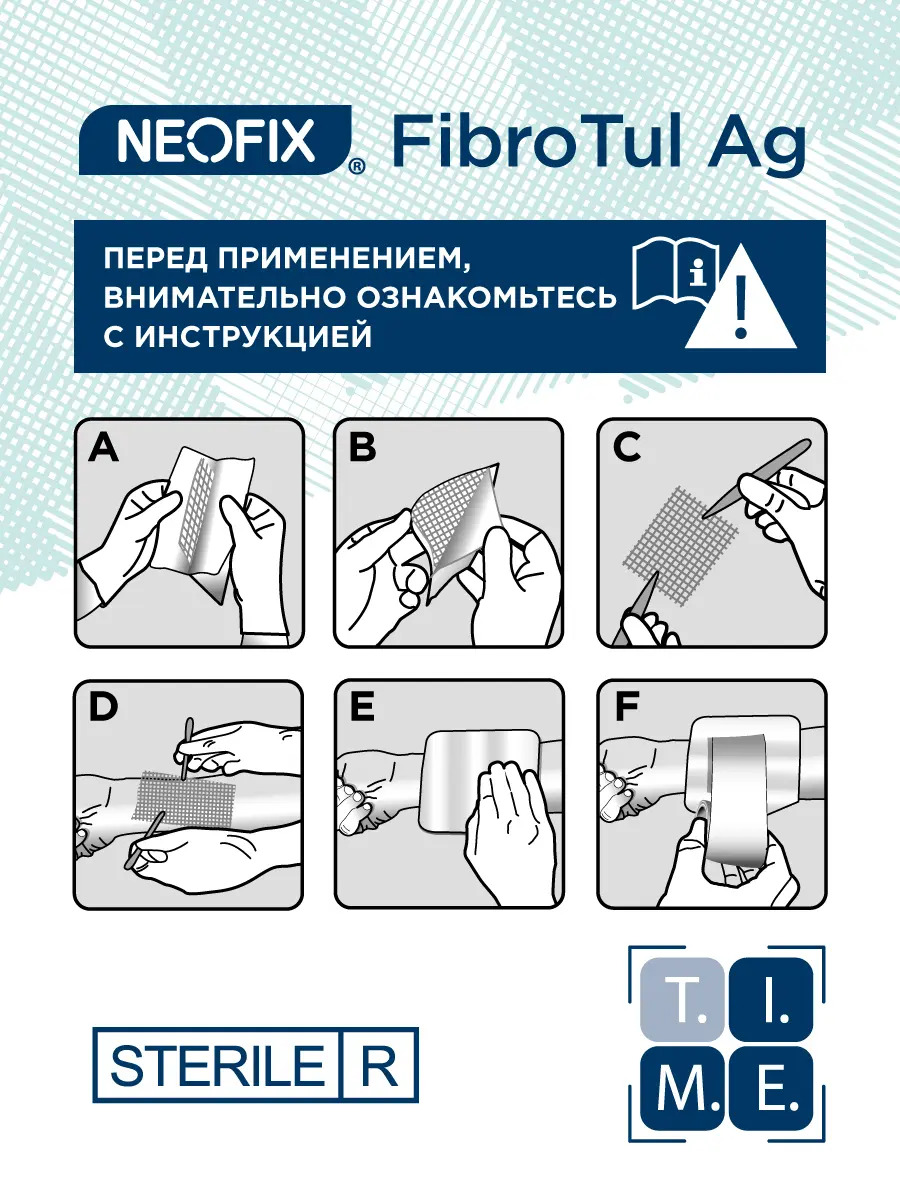 NEOFIX® FibroTul Ag

ПЕРЕД ПРИМЕНЕНИЕМ, ВНИМАТЕЛЬНО ОЗНАКОМЬТЕСЬ С ИНСТРУКЦИЕЙ

i

!

A

B

C

D

E

F

STERILE R

T. I.
M. E.