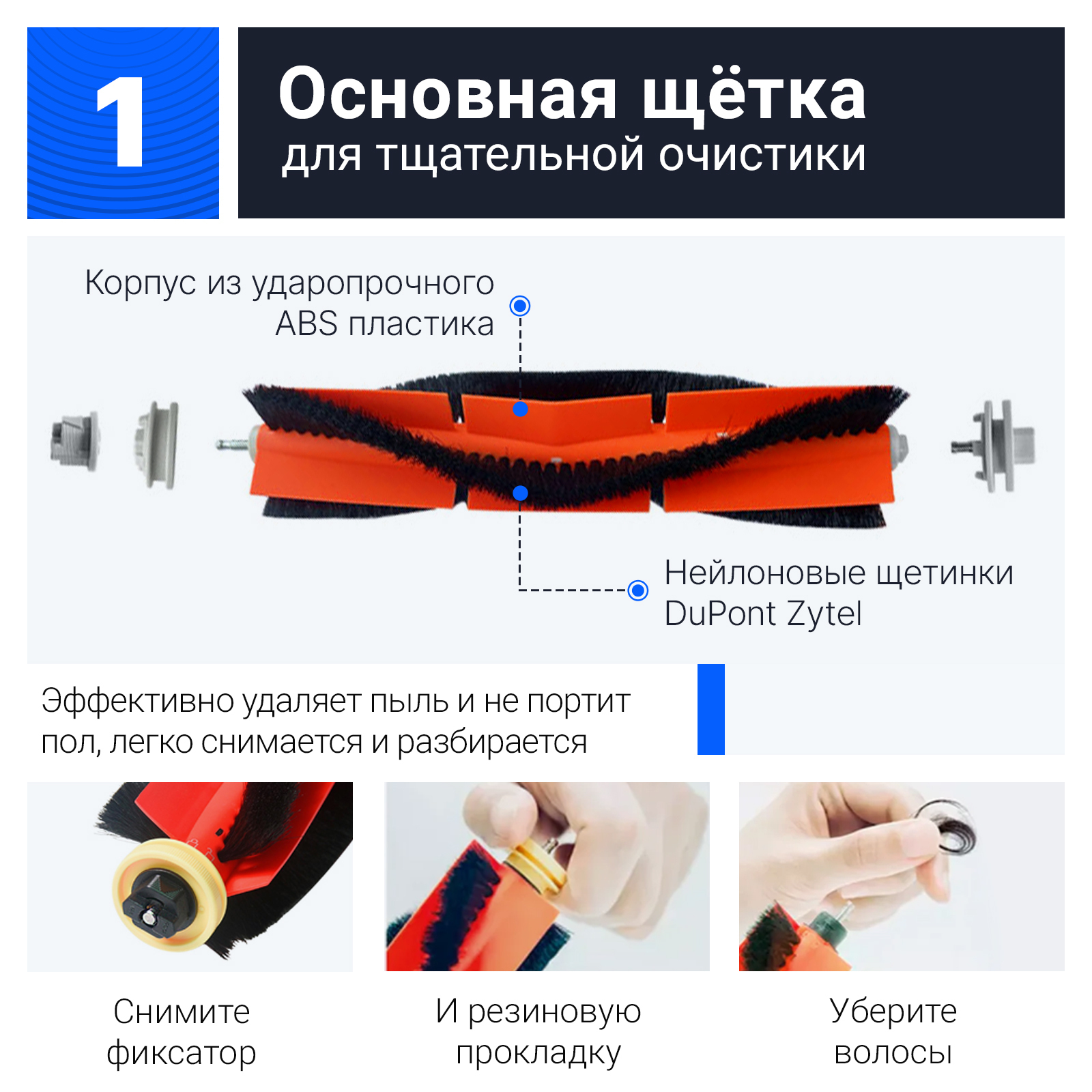 1

Основная щётка
для тщательной очистики

Корпус из ударопрочного ABS пластика

Нейлоновые щетинки DuPont Zytel

Эффективно удаляет пыль и не портит пол, легко снимается и разбирается

Снимите фиксатор

И резиновую прокладку

Уберите волосы