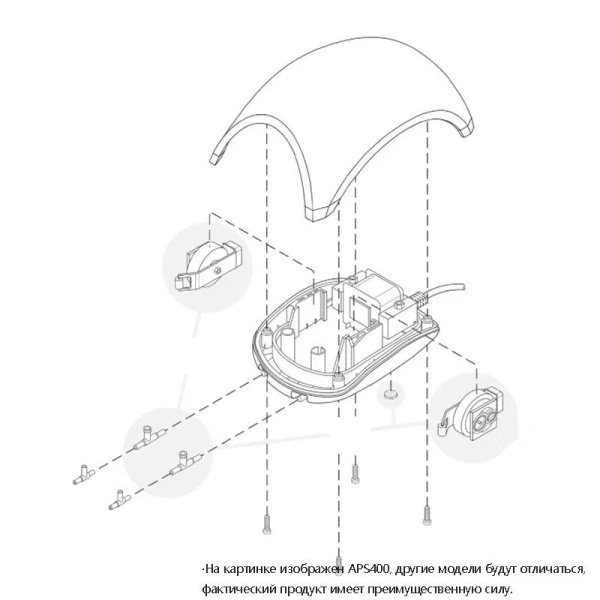 ·На картинке изображен APS400, другие модели будут отличаться, фактический продукт имеет преимущественную силу.