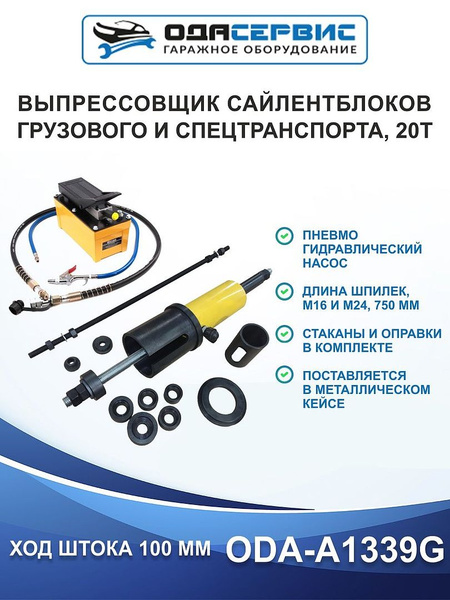 ОДАСЕРВИС
ГАРАЖНОЕ ОБОРУДОВАНИЕ

ВЫПРЕССОВЩИК САЙЛЕНТБЛОКОВ ГРУЗОВОГО И СПЕЦТРАНСПОРТА, 20Т

ПНЕВМО ГИДРАВЛИЧЕСКИЙ НАСОС

ДЛИНА ШПИЛЕК, М16 И М24, 750 ММ

СТАКАНЫ И ОПРАВКИ В КОМПЛЕКТЕ

ПОСТАВЛЯЕТСЯ В МЕТАЛЛИЧЕСКОМ КЕЙСЕ

ХОД ШТОКА 100 ММ ODA-A1339G