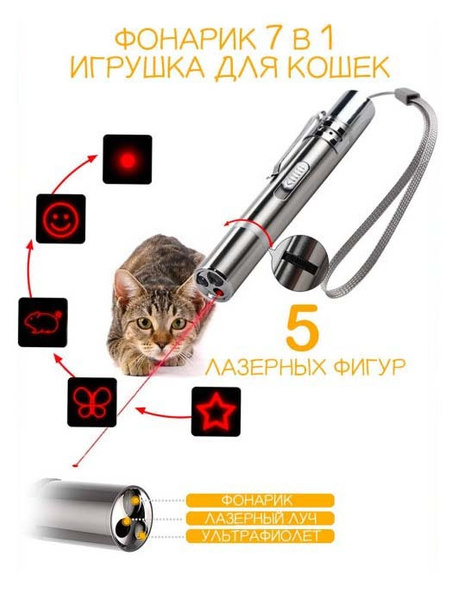 ФОНАРИК 7 В 1
ИГРУШКА ДЛЯ КОШЕК

5
ЛАЗЕРНЫХ ФИГУР

ФОНАРИК
ЛАЗЕРНЫЙ ЛУЧ
УЛЬТРАФИОЛЕТ