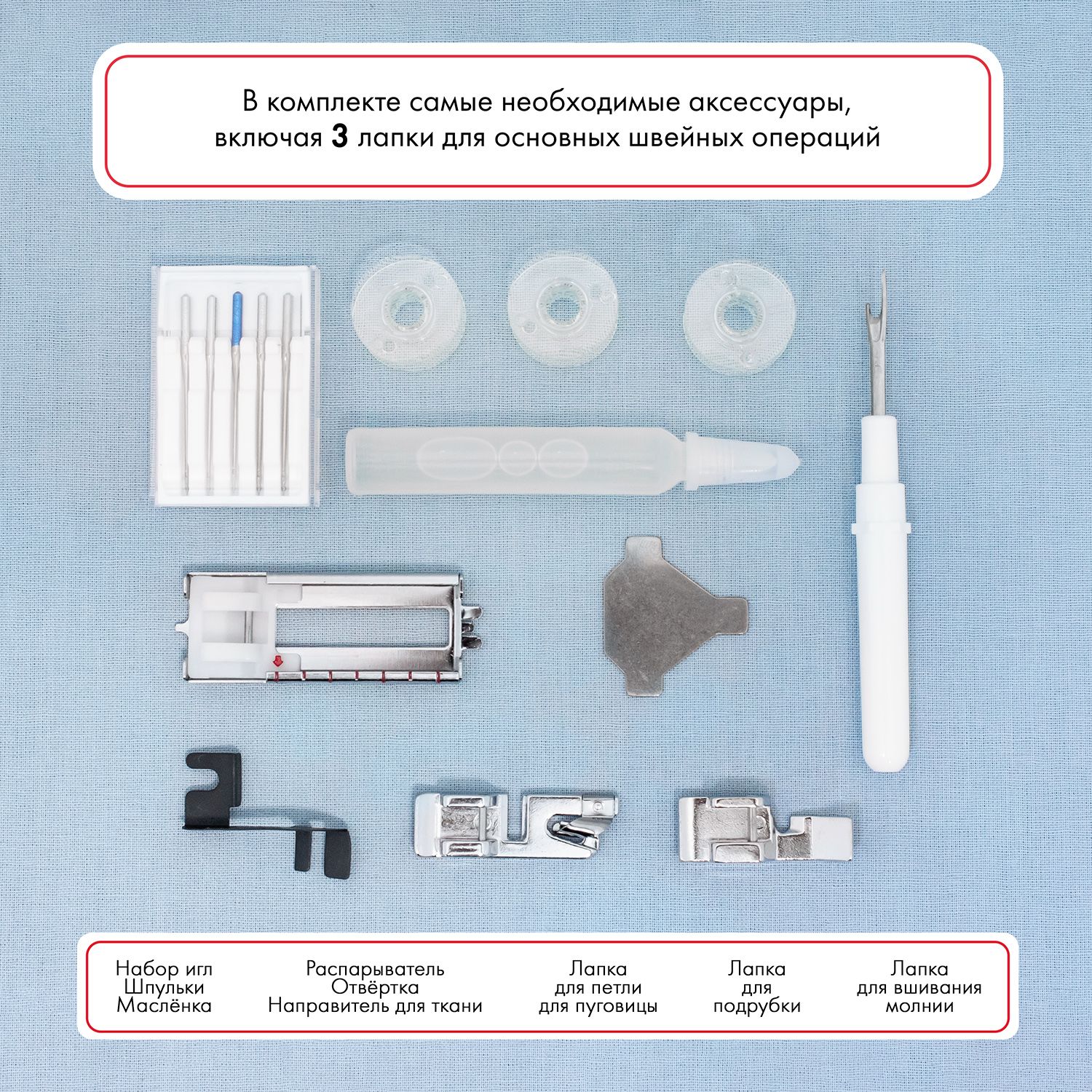 В комплекте самые необходимые аксессуары, включая 3 лапки для основных швейных операций

Набор игл
Шпульки
Маслёнка

Распарыватель
Отвёртка
Направитель для ткани

Лапка
для петли
для пуговицы

Лапка
для
подрубки

Лапка
для вшивания
молнии