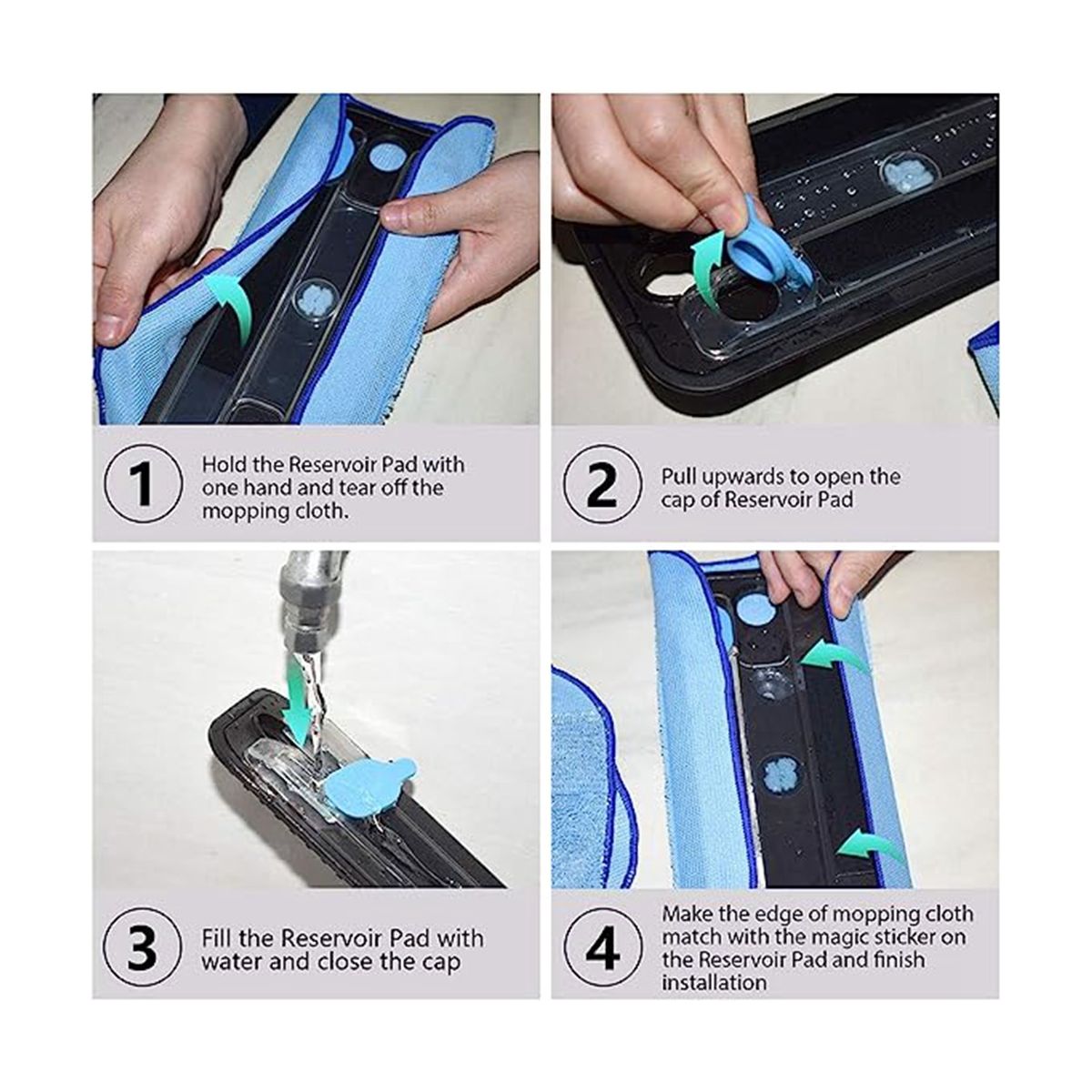 1 Hold the Reservoir Pad with one hand and tear off the mopping cloth.

2 Pull upwards to open the cap of Reservoir Pad

3 Fill the Reservoir Pad with water and close the cap

4 Make the edge of mopping cloth match with the magic sticker on the Reservoir Pad and finish installation