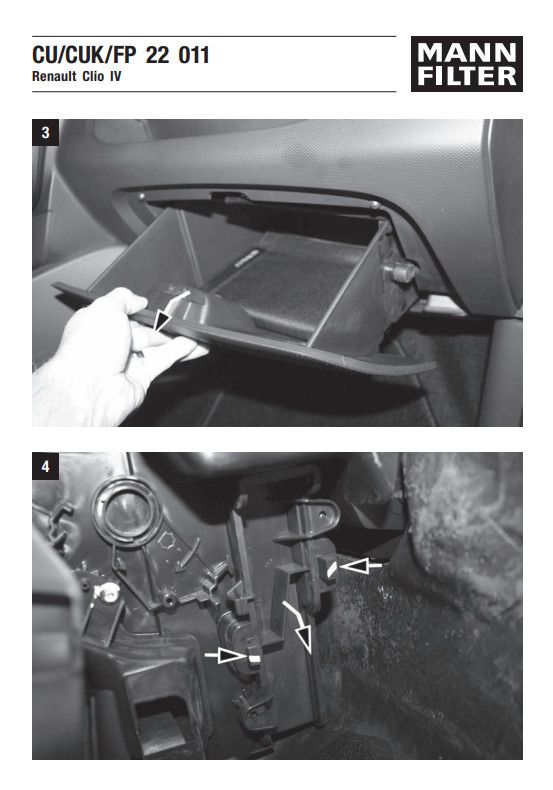 CU/CUK/FP 22 011
Renault Clio IV

MANN
FILTER

3

4