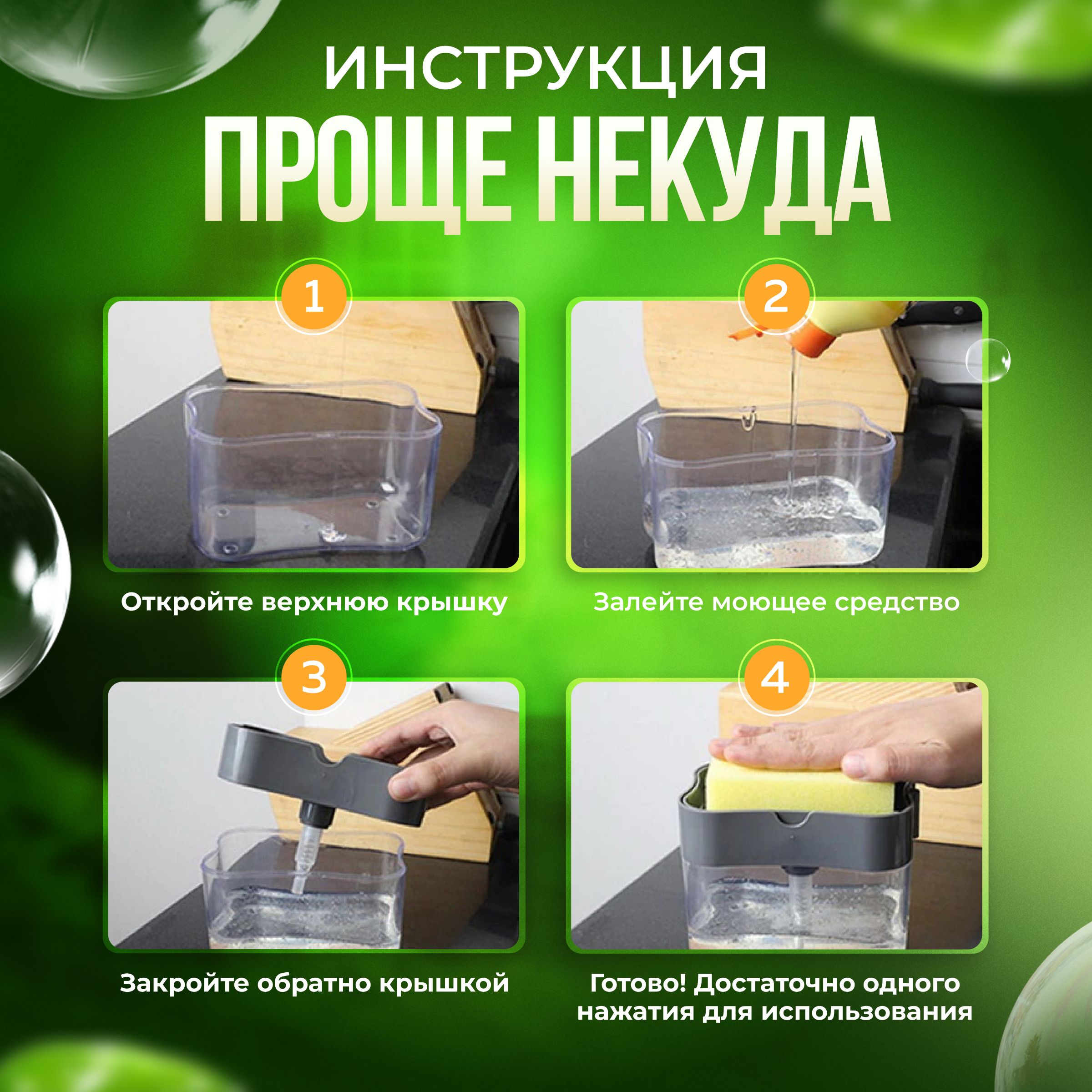 ИНСТРУКЦИЯ
ПРОЩЕ НЕКУДА

1

Откройте верхнюю крышку

2

Залейте моющее средство

3

Закройте обратно крышкой

4

Готово! Достаточно одного нажатия для использования