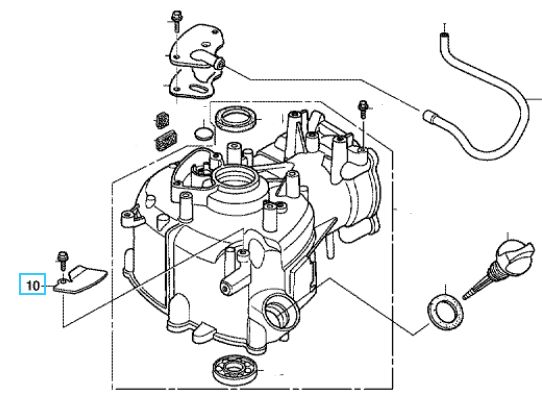 10