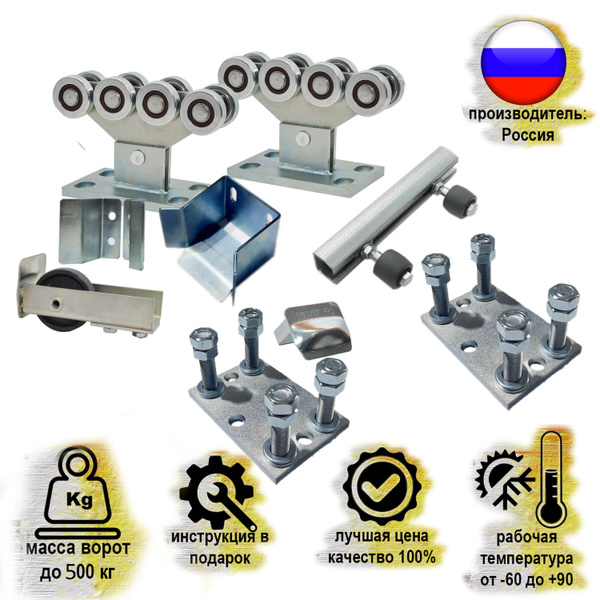 производитель: Россия

Kg

масса ворот до 500 кг

инструкция в подарок

лучшая цена качество 100%

рабочая температура от -60 до +90