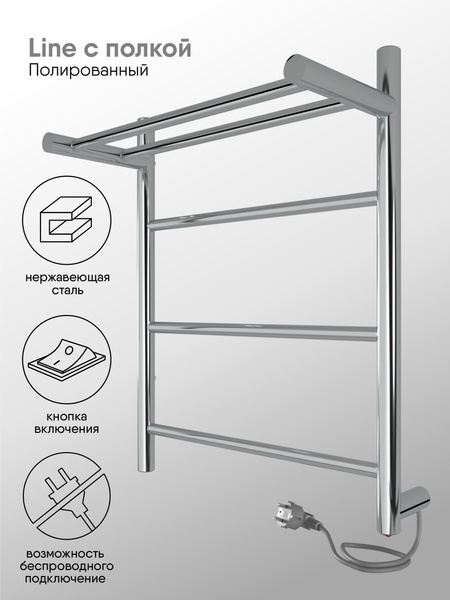 Line с полкой
Полированный

нержавеющая сталь

кнопка включения

возможность беспроводного подключение