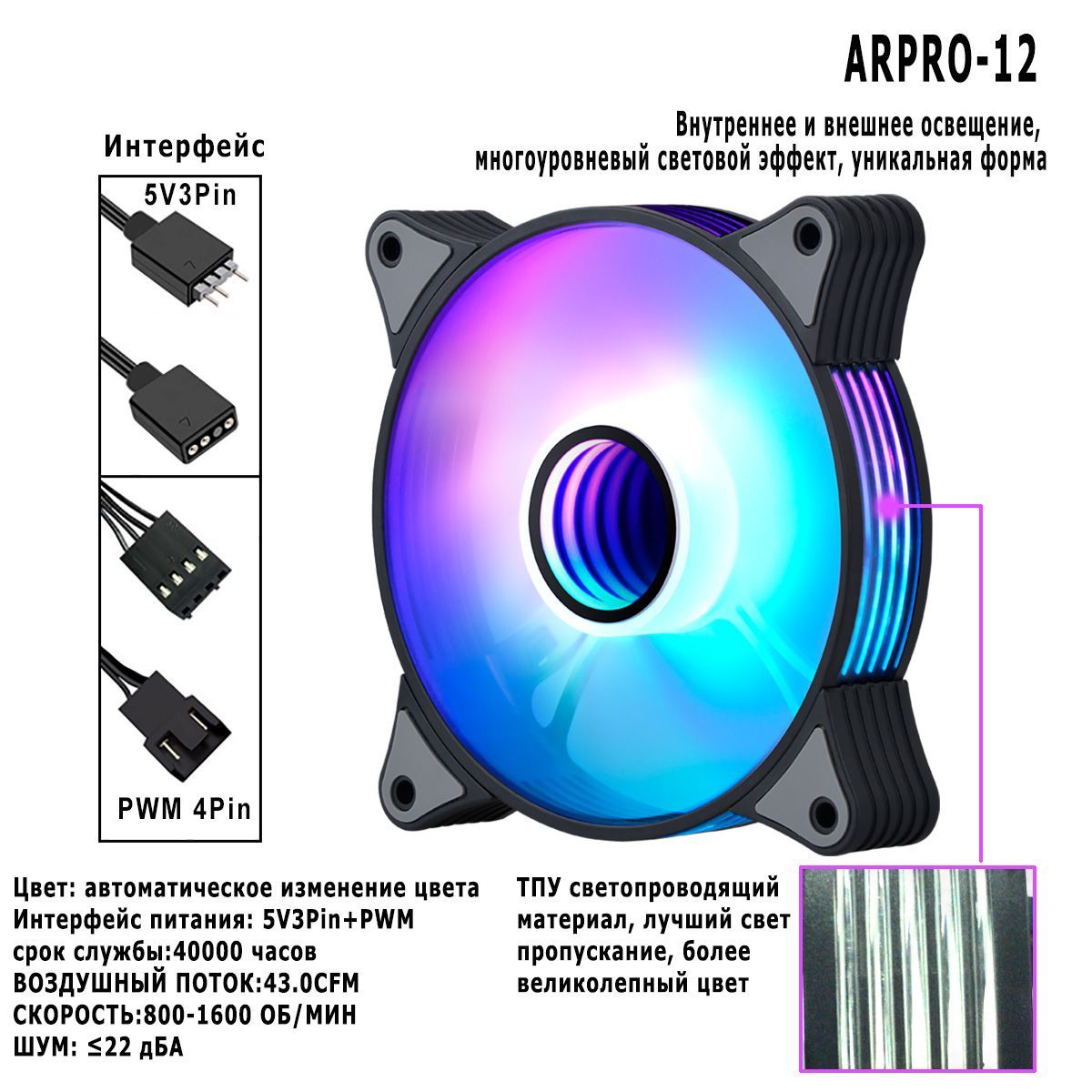 ARPRO-12

Внутреннее и внешнее освещение, многоуровневый световой эффект, уникальная форма

Интерфейс

5V3Pin

PWM 4Pin

Цвет: автоматическое изменение цвета
Интерфейс питания: 5V3Pin+PWM
срок службы:40000 часов
ВОЗДУШНЫЙ ПОТОК:43.0CFM
СКОРОСТЬ:800-1600 ОБ/МИН
ШУМ: ≤22 дБА

ТПУ светопроводящий материал, лучший свет пропускание, более великолепный цвет