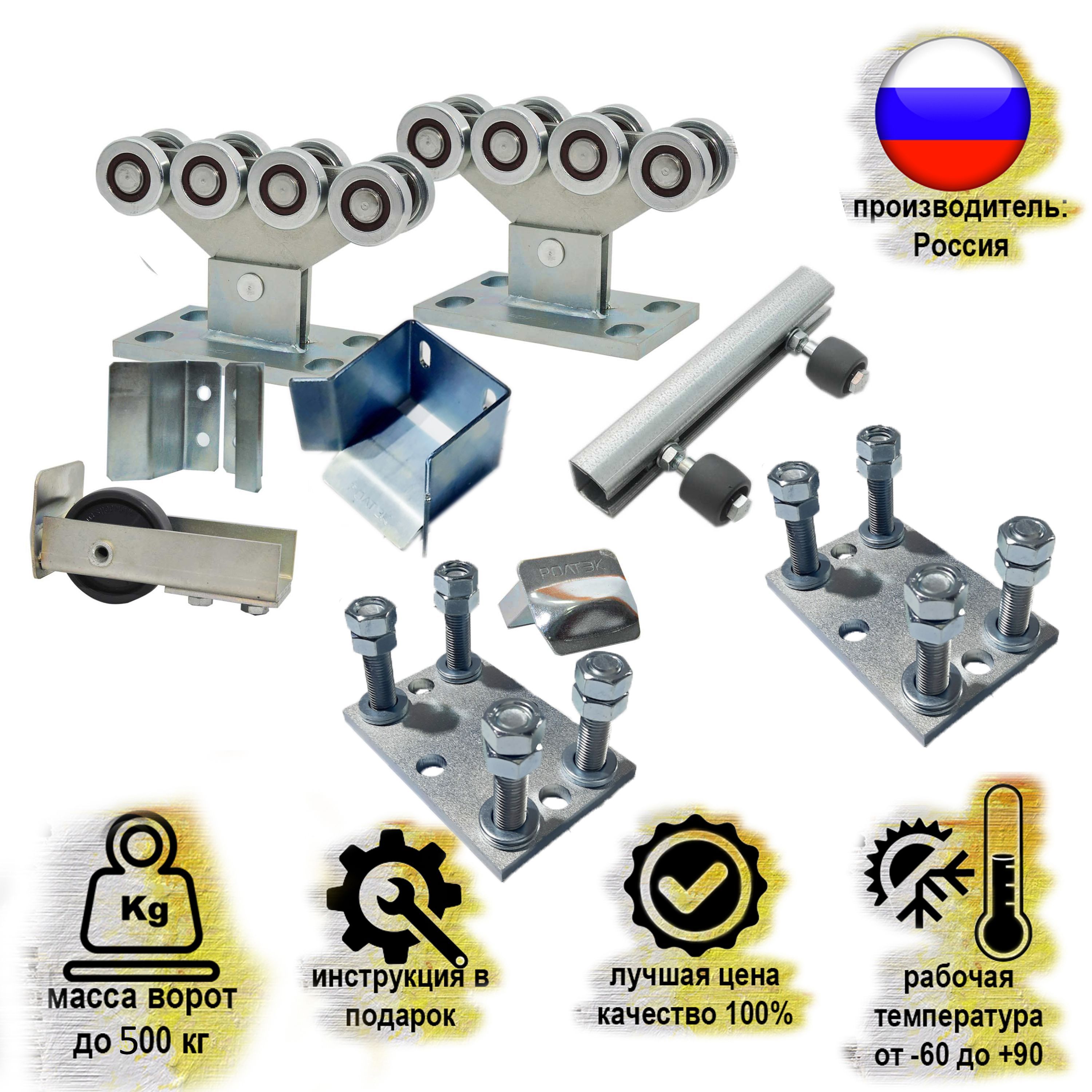 производитель:
Россия

РОЛТЭК

РОЛТЭК

Kg

масса ворот до 500 кг

инструкция в подарок

лучшая цена качество 100%

рабочая температура от -60 до +90