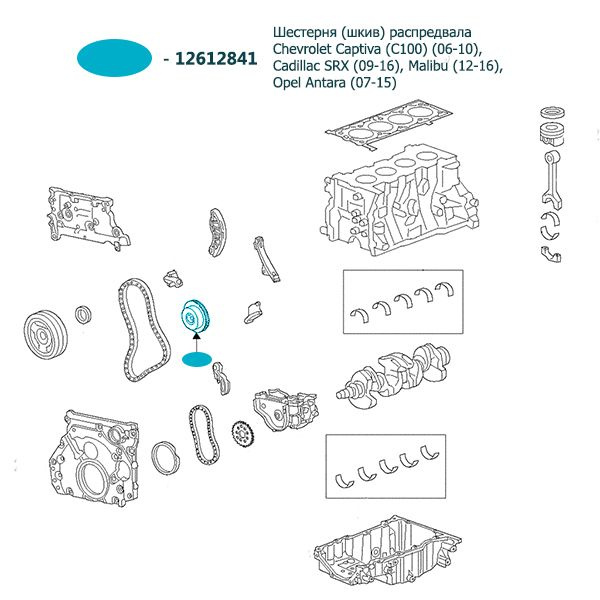 - 12612841

Шестерня (шкив) распредвала Chevrolet Captiva (C100) (06-10), Cadillac SRX (09-16), Malibu (12-16), Opel Antara (07-15)