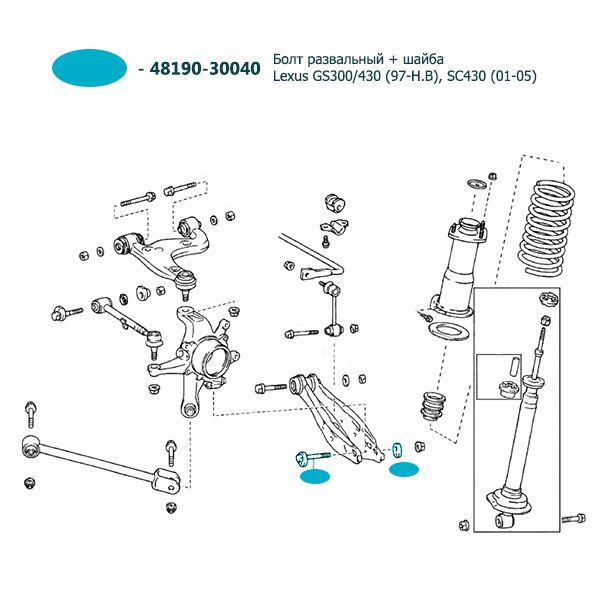 - 48190-30040 Болт развальный + шайба
Lexus GS300/430 (97-Н.В), SC430 (01-05)