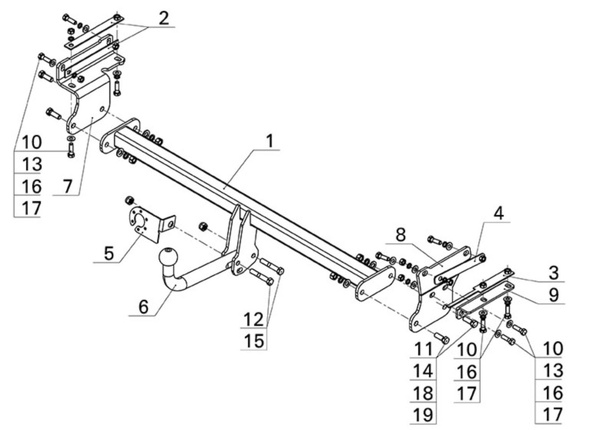 2
10
13
16
17
7
1
5
6
12
15
4
8
3
9
11
14
18
19
10
16
17
10
13
16
17