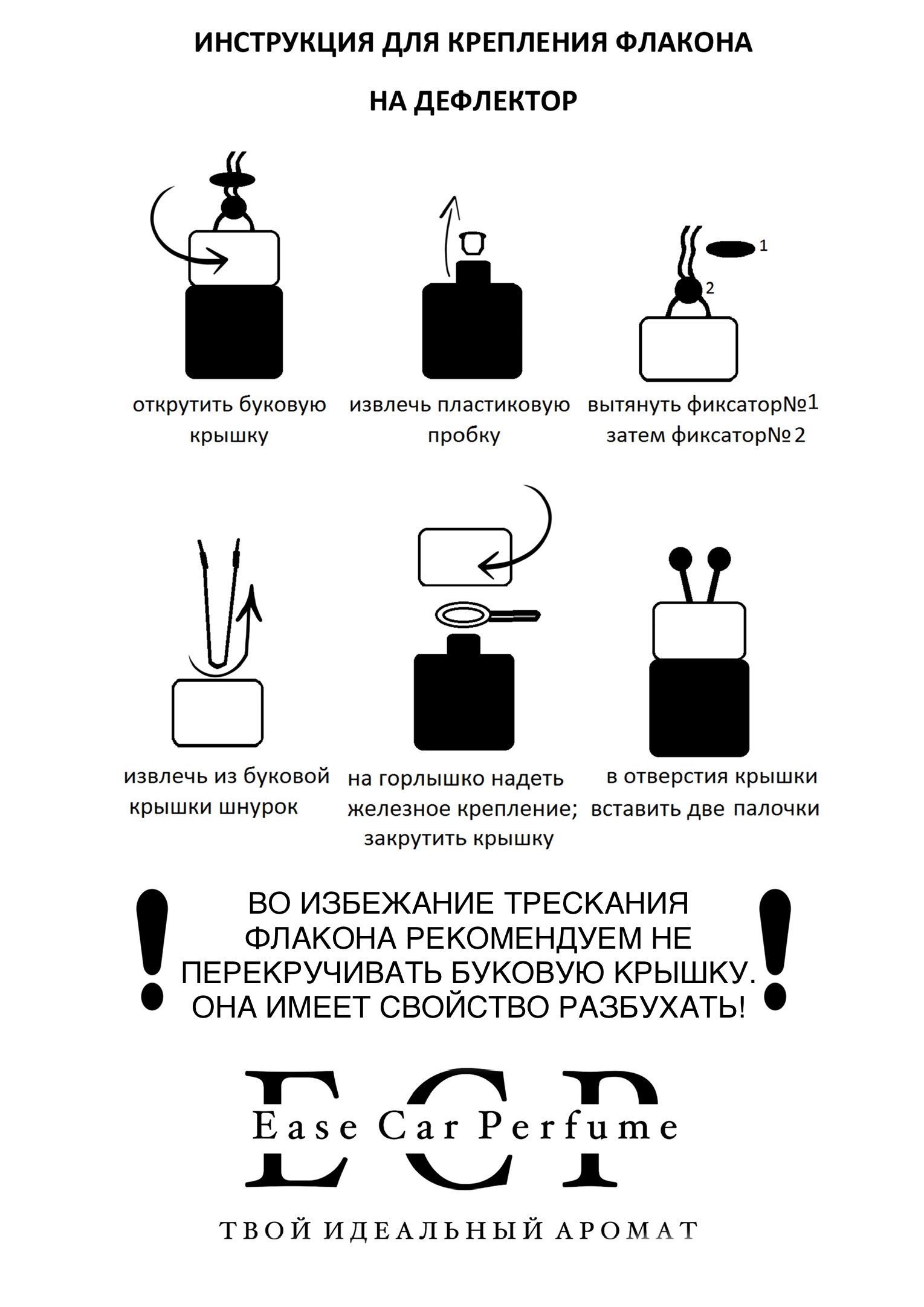 ИНСТРУКЦИЯ ДЛЯ КРЕПЛЕНИЯ ФЛАКОНА

НА ДЕФЛЕКТОР

1

2

открутить буковую крышку

извлечь пластиковую пробку

вытянуть фиксатор№1 затем фиксатор№2

извлечь из буковой крышки шнурок

на горлышко надеть железное крепление; закрутить крышку

в отверстия крышки вставить две палочки

!

ВО ИЗБЕЖАНИЕ ТРЕСКАНИЯ ФЛАКОНА РЕКОМЕНДУЕМ НЕ ПЕРЕКРУЧИВАТЬ БУКОВУЮ КРЫШКУ. ОНА ИМЕЕТ СВОЙСТВО РАЗБУХАТЬ!

!

ECP

Ease Car Perfume

ТВОЙ ИДЕАЛЬНЫЙ АРОМАТ