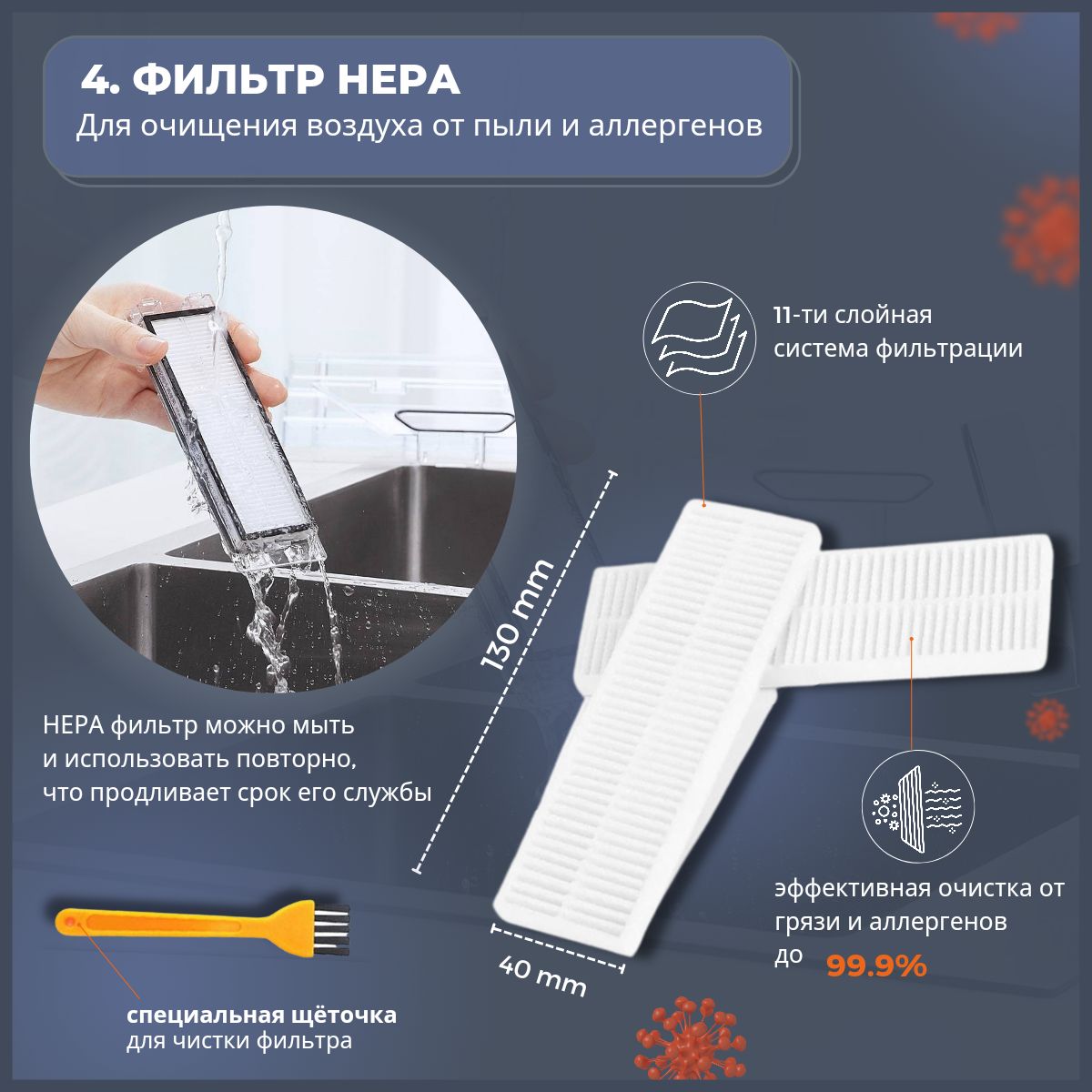 4. ФИЛЬТР HEPA
Для очищения воздуха от пыли и аллергенов

11-ти слойная система фильтрации

130 mm

HEPA фильтр можно мыть и использовать повторно, что продливает срок его службы

40 mm

эффективная очистка от грязи и аллергенов до 99.9%

специальная щёточка
для чистки фильтра