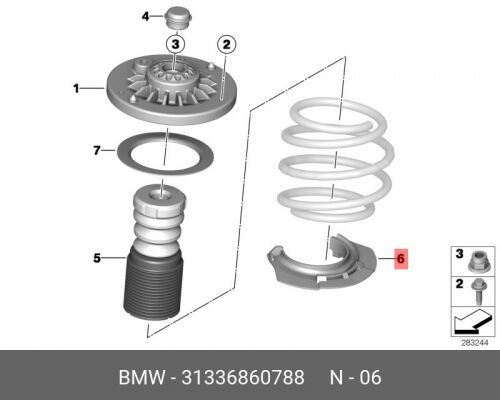 4
3
2
1
7
5
6
3
2
283244
BMW - 31336860788 N - 06