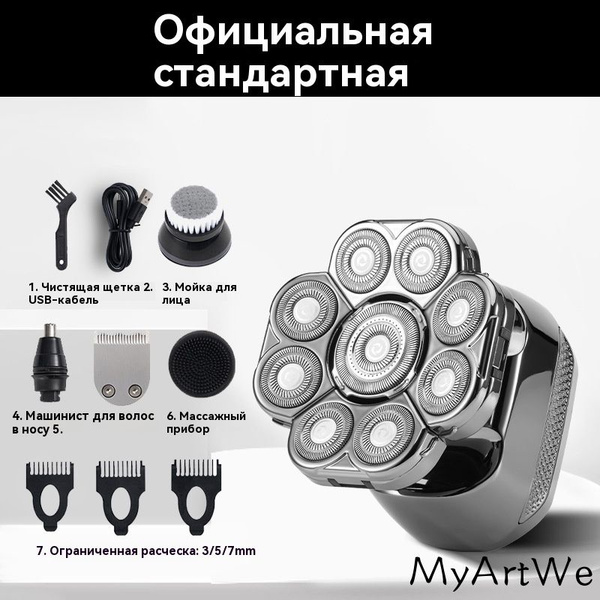 Официальная стандартная

1. Чистящая щетка 2. USB-кабель

3. Мойка для лица

4. Машинист для волос в носу 5.

6. Массажный прибор

7. Ограниченная расческа: 3/5/7mm

MyArtWe