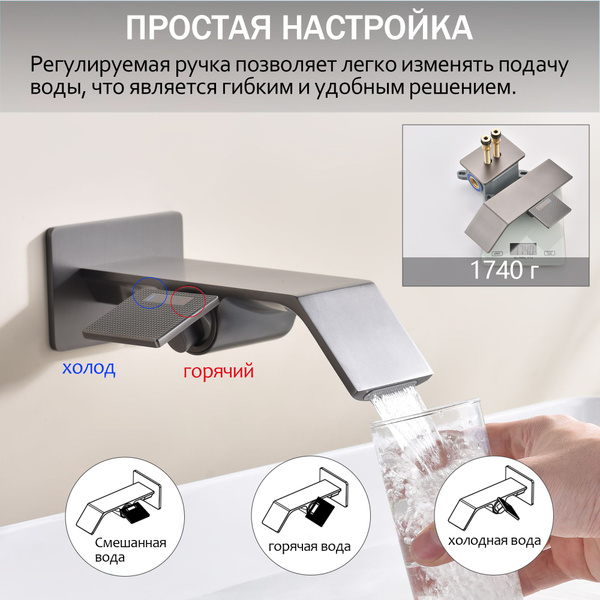 ПРОСТАЯ НАСТРОЙКА

Регулируемая ручка позволяет легко изменять подачу воды, что является гибким и удобным решением.

1740 г

холод

горячий

Смешанная вода

горячая вода

холодная вода