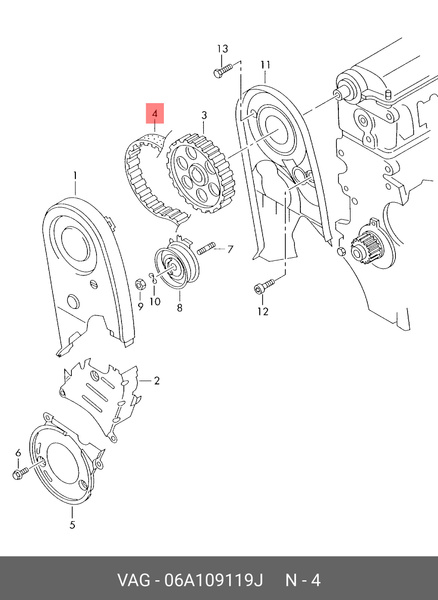 13
11
4
3
1
7
9
10
8
12
2
6
5
VAG - 06A109119J N - 4