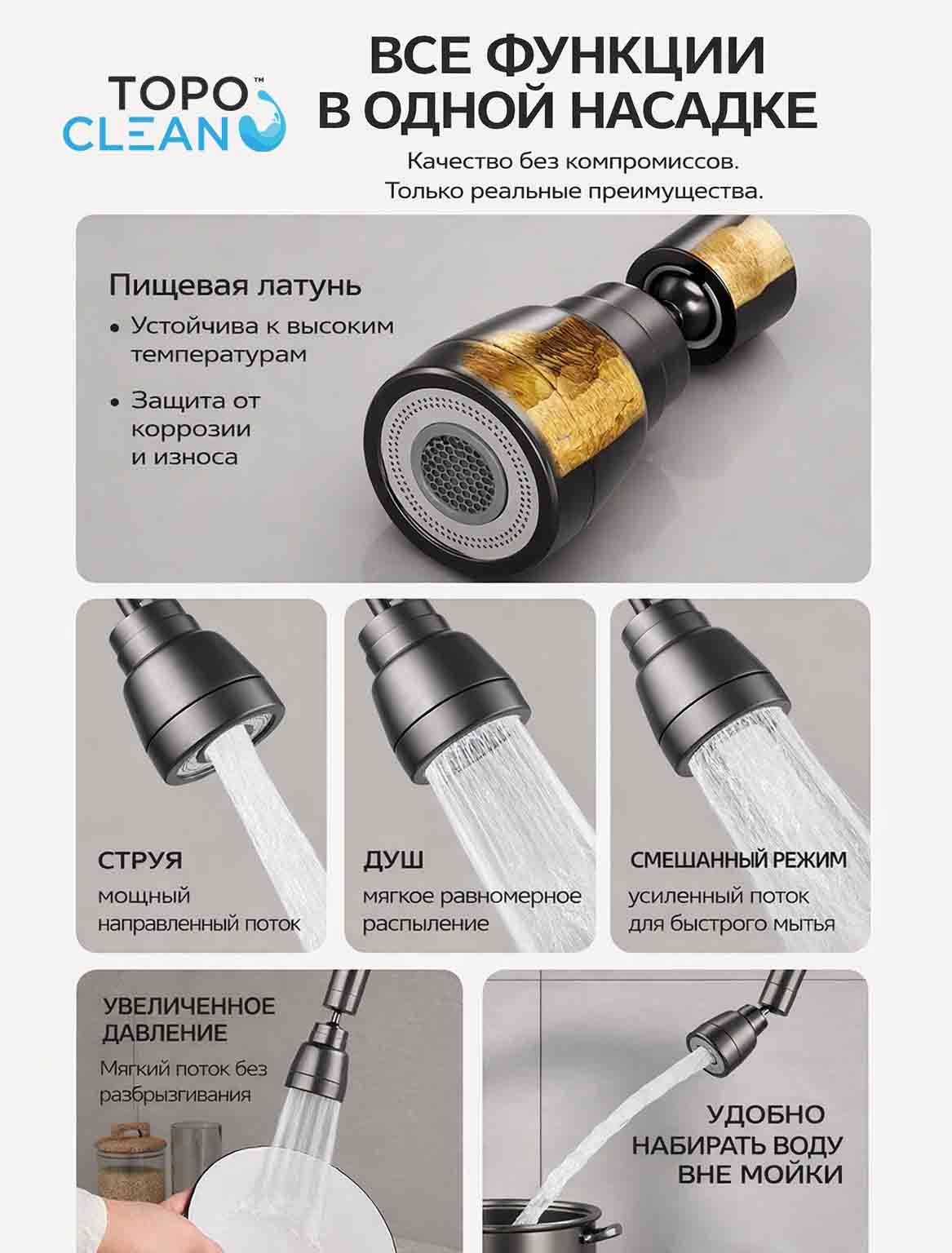 TOPO™ CLEAN

ВСЕ ФУНКЦИИ В ОДНОЙ НАСАДКЕ

Качество без компромиссов. Только реальные преимущества.

Пищевая латунь

• Устойчива к высоким температурам

• Защита от коррозии и износа

СТРУЯ
мощный направленный поток

ДУШ
мягкое равномерное распыление

СМЕШАННЫЙ РЕЖИМ
усиленный поток для быстрого мытья

УВЕЛИЧЕННОЕ ДАВЛЕНИЕ
Мягкий поток без разбрызгивания

УДОБНО НАБИРАТЬ ВОДУ ВНЕ МОЙКИ