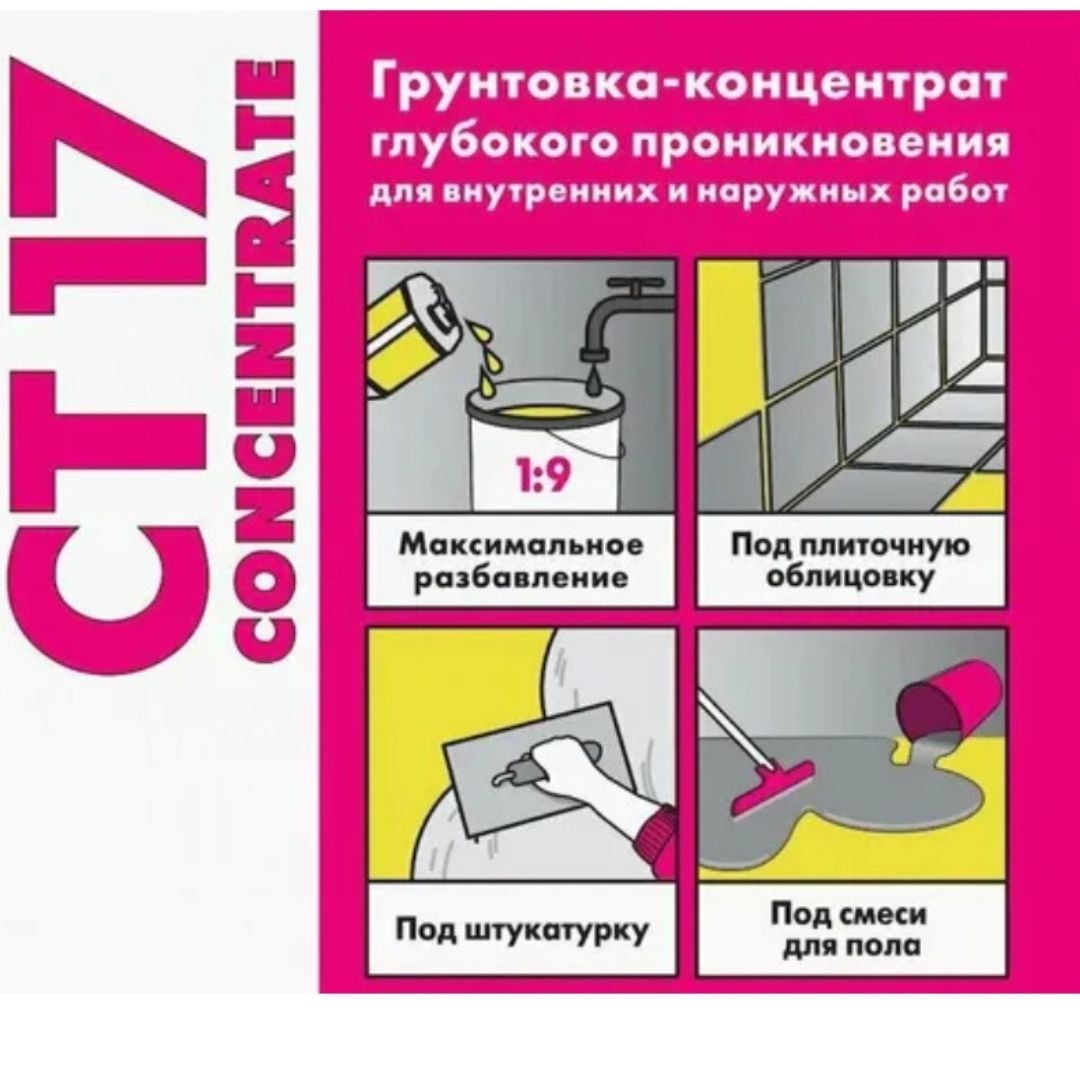 CT 17
CONCENTRATE

Грунтовка-концентрат глубокого проникновения для внутренних и наружных работ

1:9

Максимальное разбавление

Под плиточную облицовку

Под штукатурку

Под смеси для пола