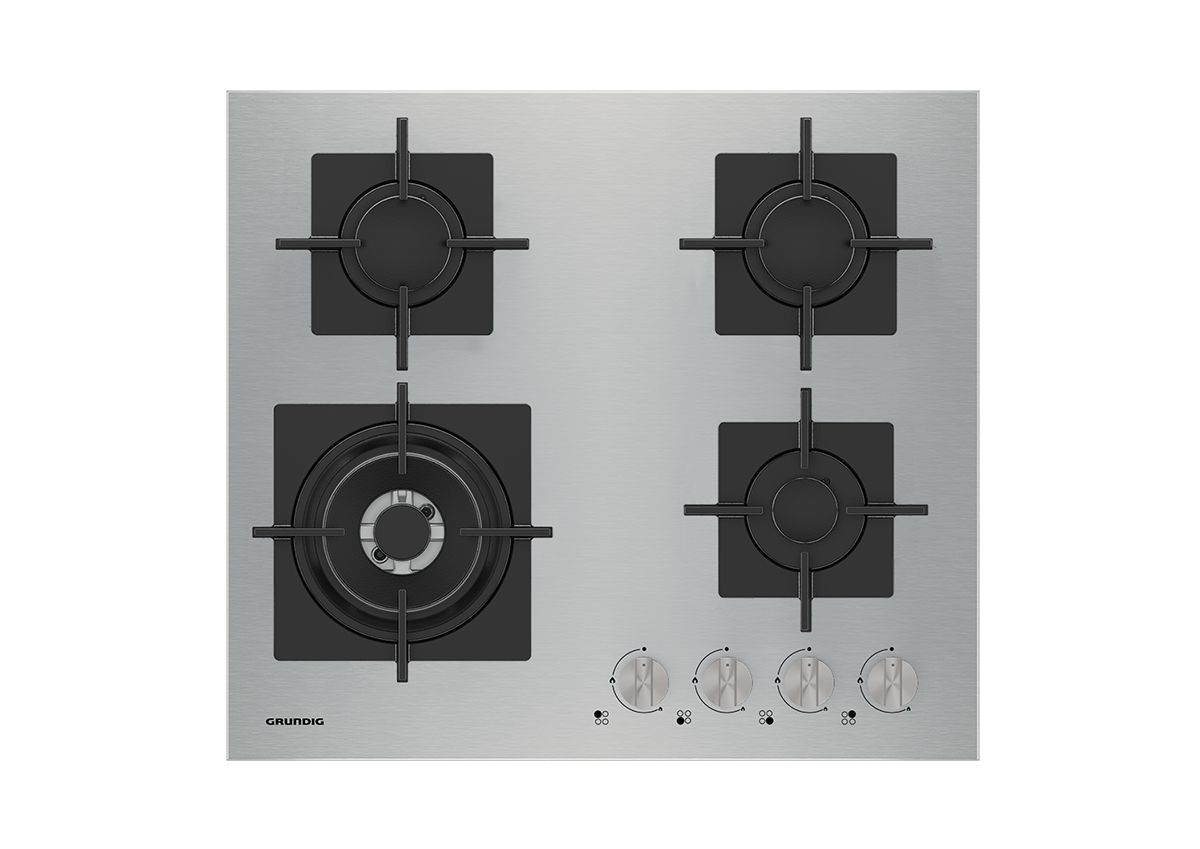 GRUNDIG