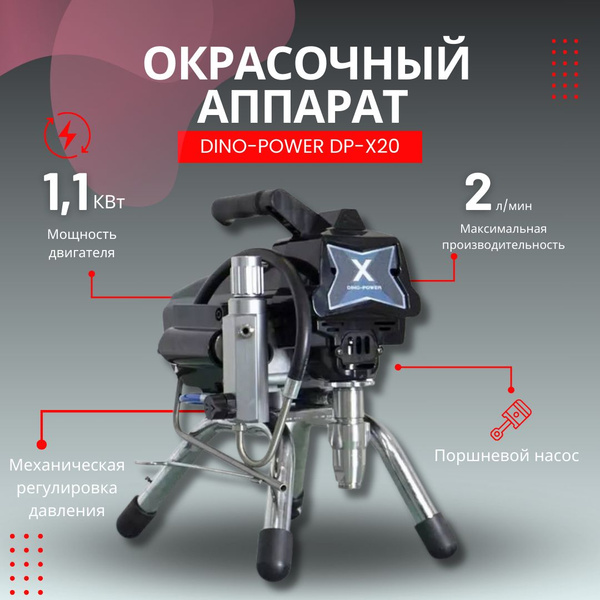 ОКРАСОЧНЫЙ АППАРАТ

DINO-POWER DP-X20

1,1 КВт

Мощность двигателя

2 л/мин

Максимальная производительность

X

DINO-POWER

Поршневой насос

Механическая регулировка давления