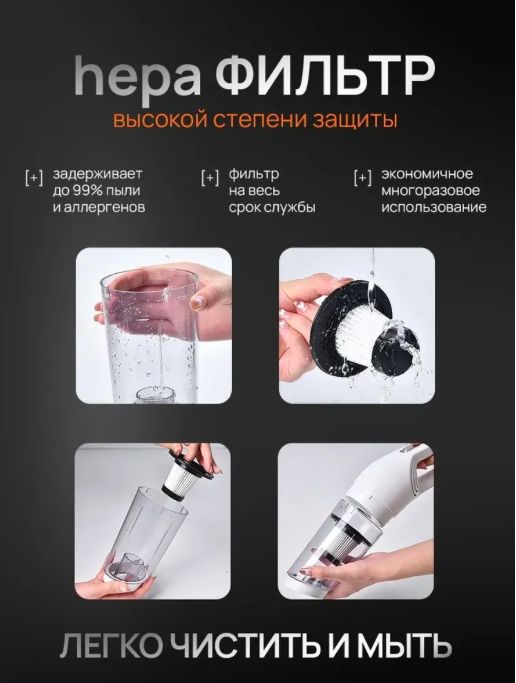 hepa ФИЛЬТР
высокой степени защиты

[+] задерживает до 99% пыли и аллергенов

[+] фильтр на весь срок службы

[+] экономичное многоразовое использование

ЛЕГКО ЧИСТИТЬ И МЫТЬ