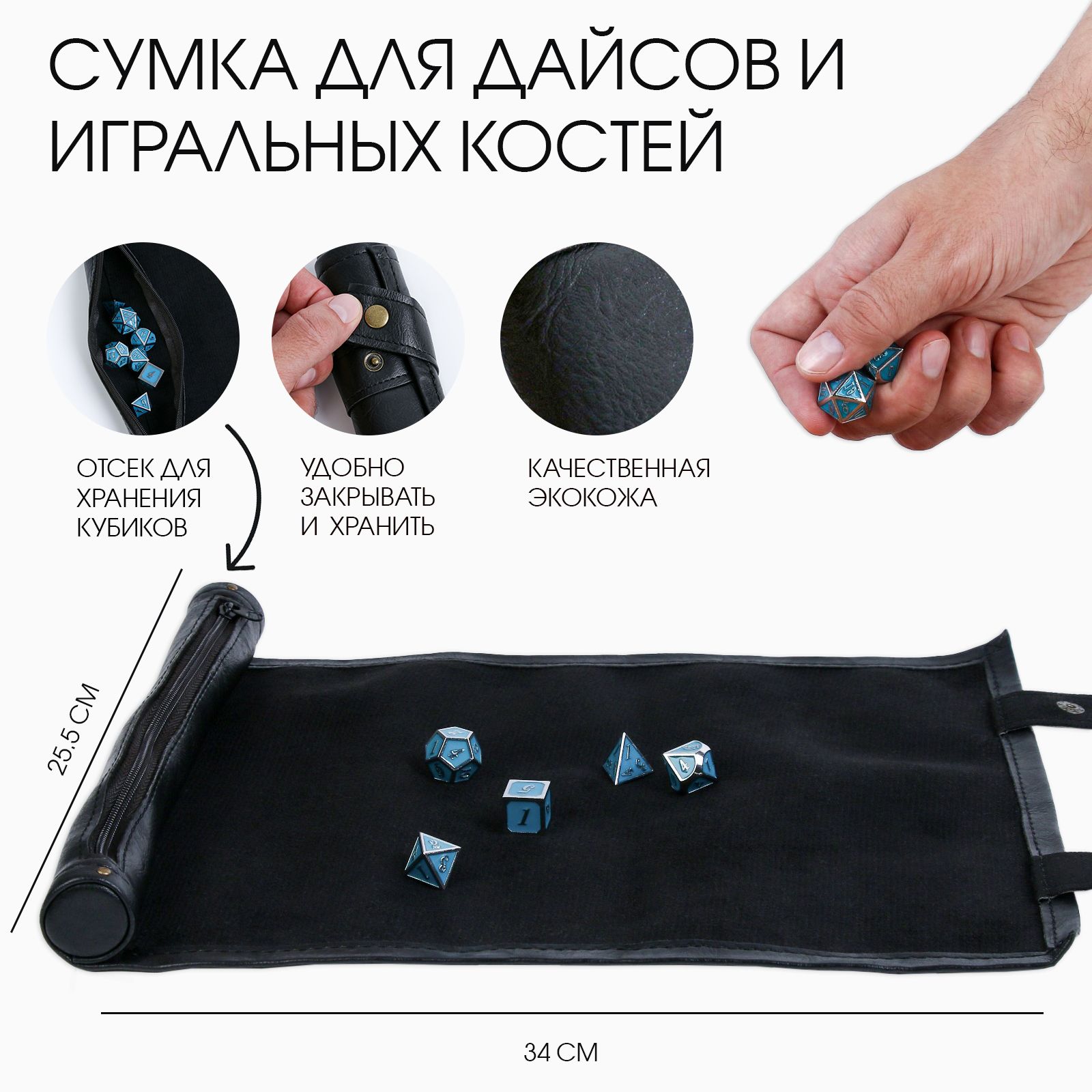 СУМКА ДЛЯ ДАЙСОВ И ИГРАЛЬНЫХ КОСТЕЙ

ОТСЕК ДЛЯ ХРАНЕНИЯ КУБИКОВ

УДОБНО ЗАКРЫВАТЬ И ХРАНИТЬ

КАЧЕСТВЕННАЯ ЭКОКОЖА

25.5 СМ

34 СМ