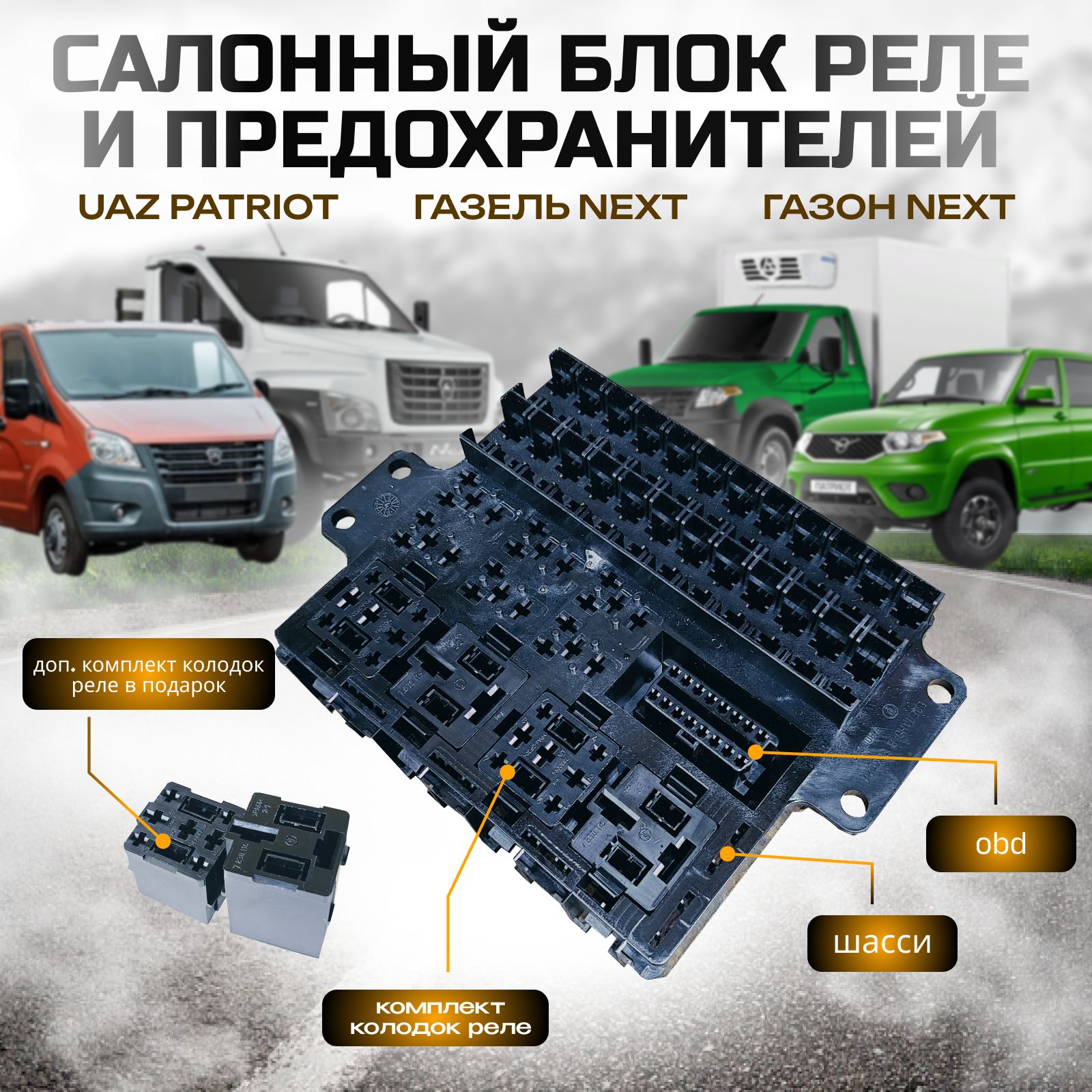 САЛОННЫЙ БЛОК РЕЛЕ И ПРЕДОХРАНИТЕЛЕЙ

UAZ PATRIOT

ГАЗЕЛЬ NEXT

ГАЗОН NEXT

доп. комплект колодок реле в подарок

obd

шасси

комплект колодок реле