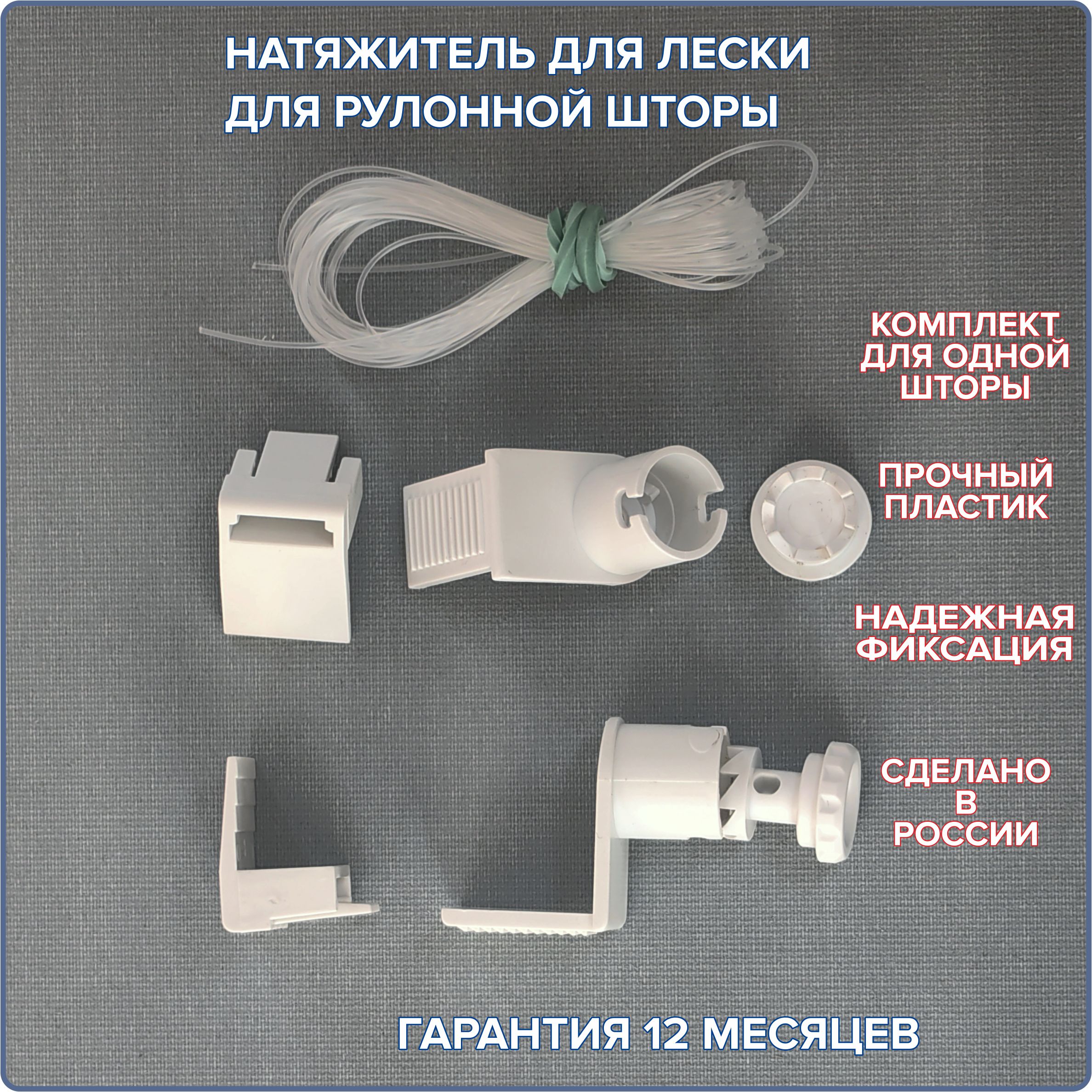 НАТЯЖИТЕЛЬ ДЛЯ ЛЕСКИ ДЛЯ РУЛОННОЙ ШТОРЫ

КОМПЛЕКТ ДЛЯ ОДНОЙ ШТОРЫ

ПРОЧНЫЙ ПЛАСТИК

НАДЕЖНАЯ ФИКСАЦИЯ

СДЕЛАНО В РОССИИ

ГАРАНТИЯ 12 МЕСЯЦЕВ