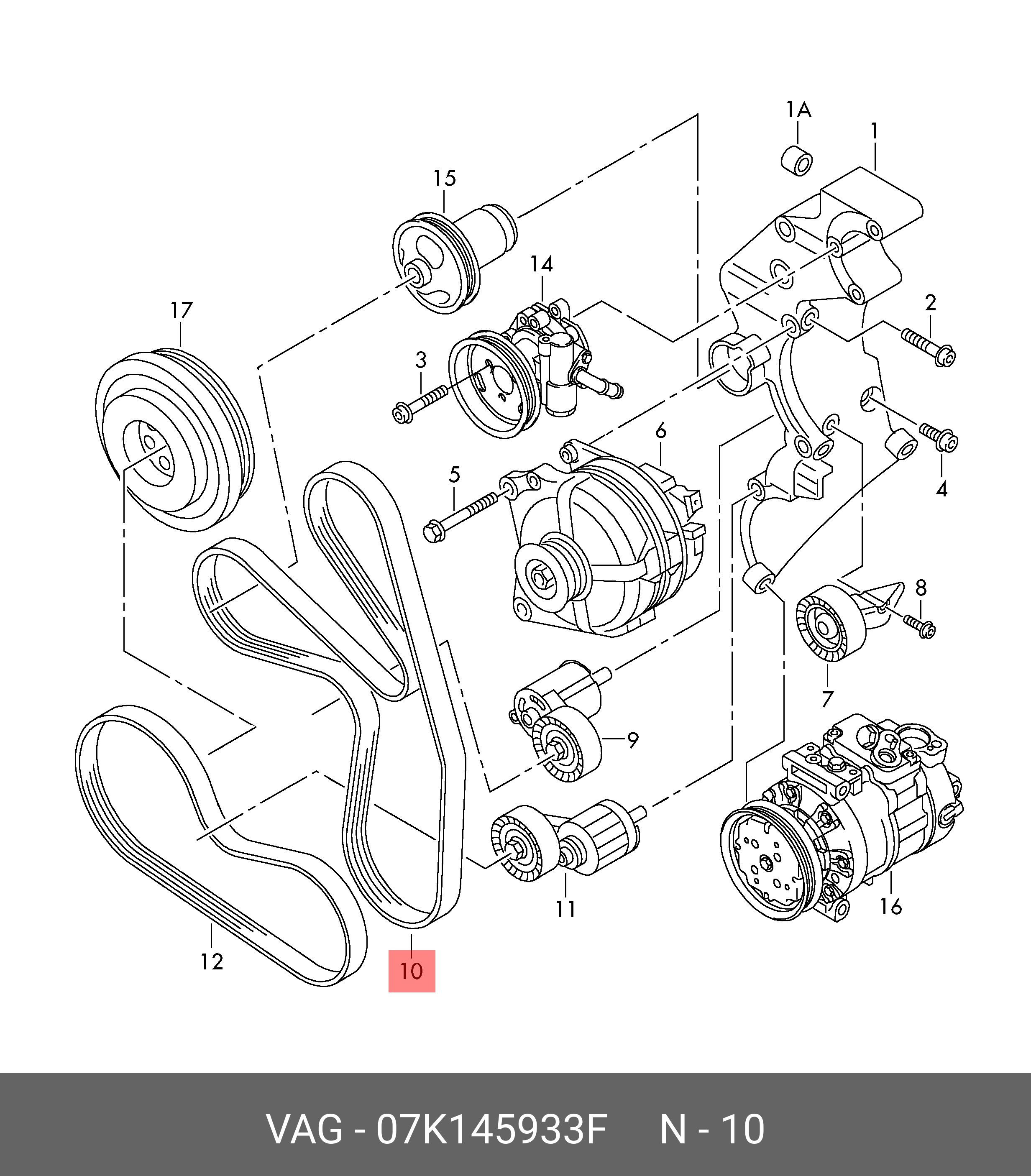 1A
1
15
14
17
2
3
6
5
4
8
7
9
11
16
12
10

VAG - 07K145933F N - 10