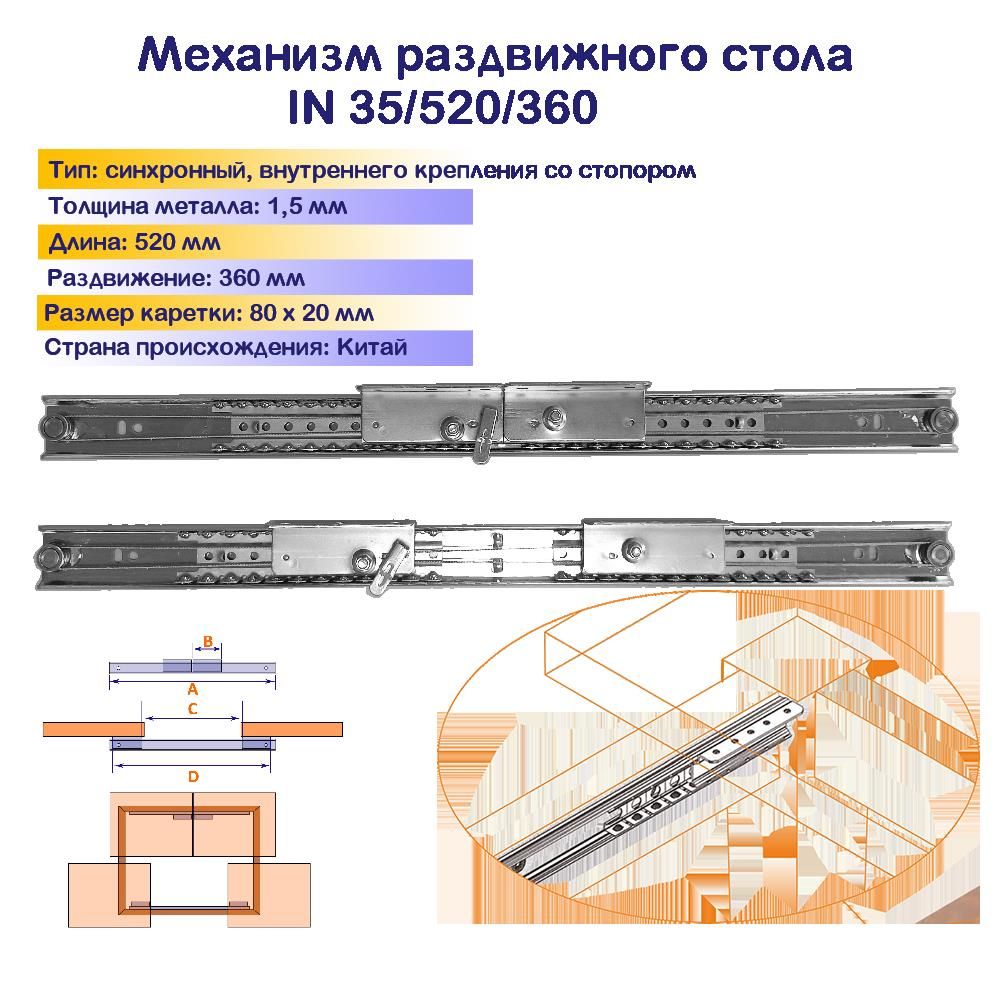 Механизм раздвижного стола
IN 35/520/360

Тип: синхронный, внутреннего крепления со стопором

Толщина металла: 1,5 мм

Длина: 520 мм

Раздвижение: 360 мм

Размер каретки: 80 х 20 мм

Страна происхождения: Китай

B

A

C

D