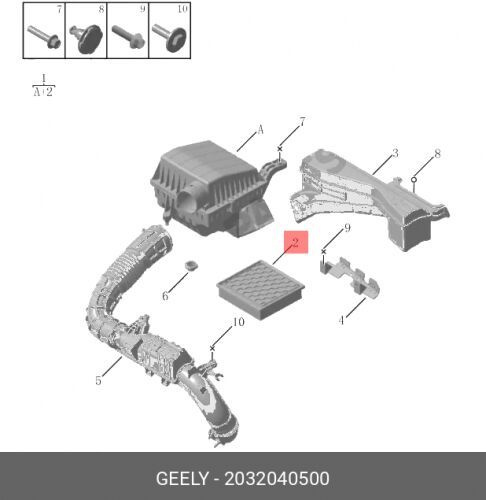 7 8 9 10

1
A+2

A
7
3
8
2
9
6
4
10
5

GEELY - 2032040500